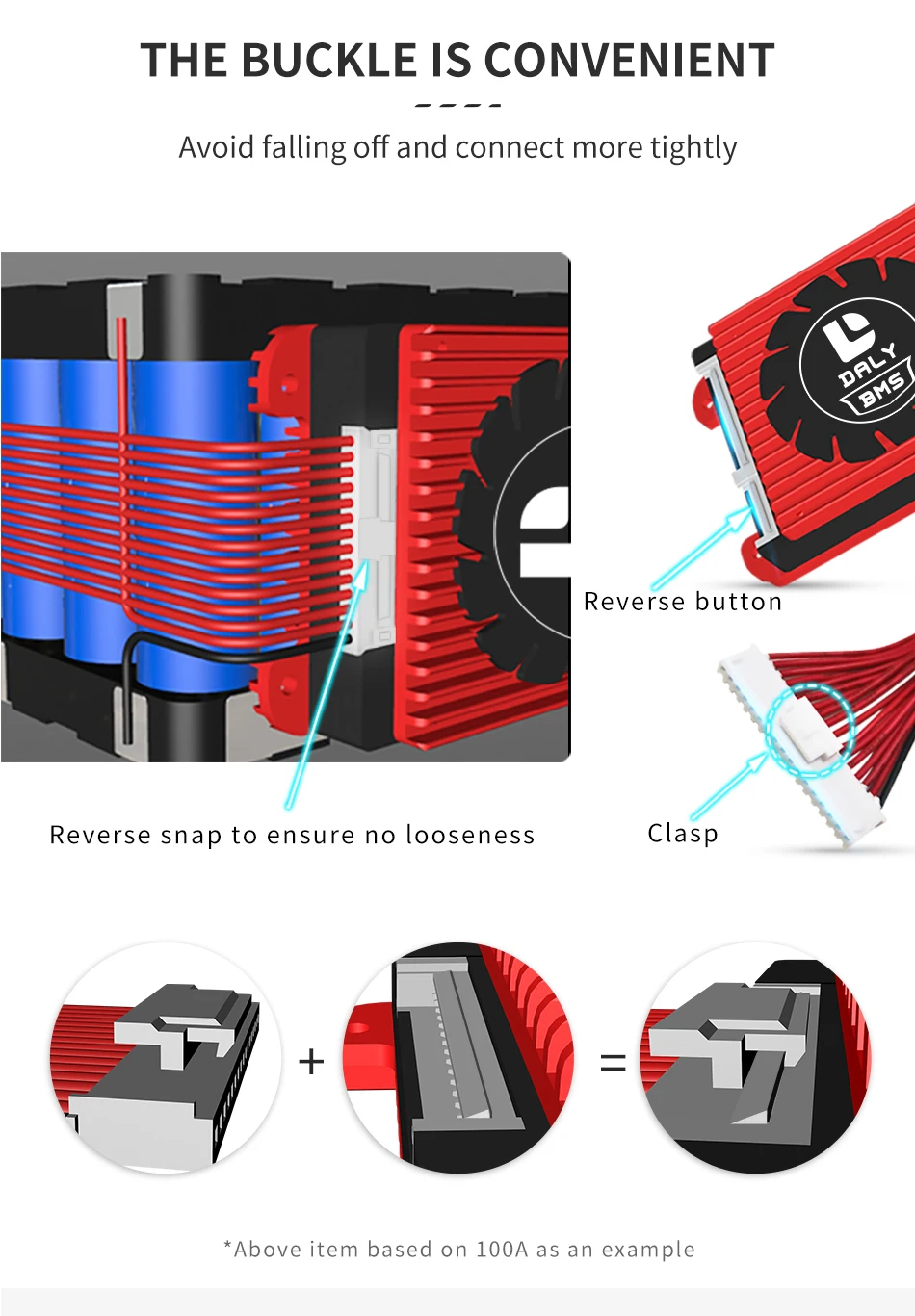 THE BUCKLE IS CONVENIENT

Avoid falling off and connect more tightly

DALY BMS

Reverse button

Reverse snap to ensure no looseness

Clasp

+

=

*Above item based on 100A as an example