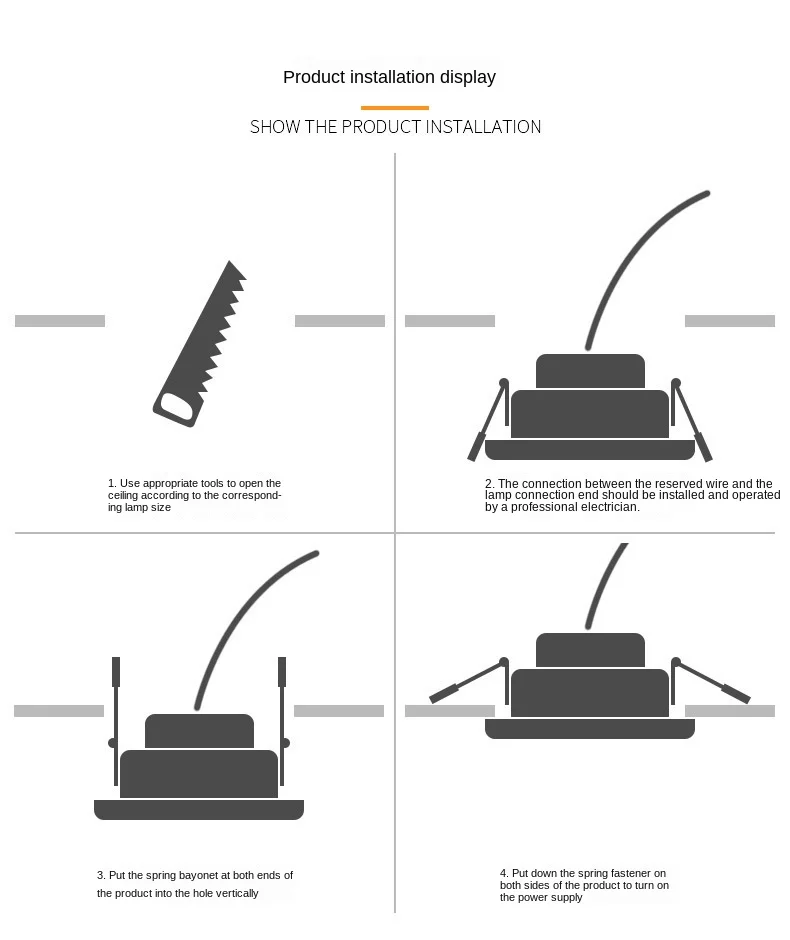 Product installation display

SHOW THE PRODUCT INSTALLATION

1. Use appropriate tools to open the ceiling according to the corresponding lamp size

2. The connection between the reserved wire and the lamp connection end should be installed and operated by a professional electrician.

3. Put the spring bayonet at both ends of the product into the hole vertically

4. Put down the spring fastener on both sides of the product to turn on the power supply