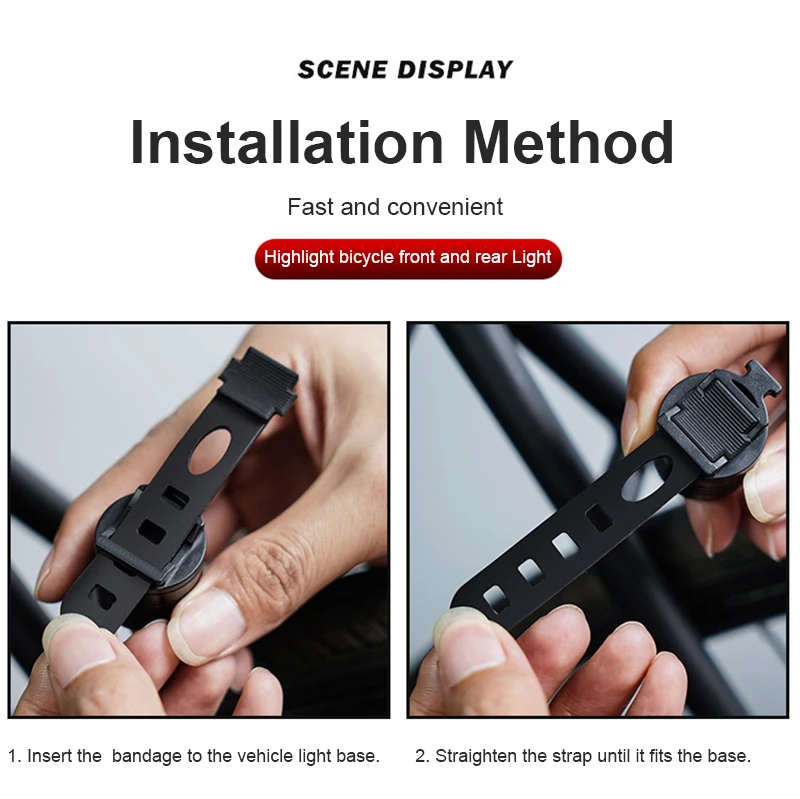 SCENE DISPLAY

Installation Method

Fast and convenient

Highlight bicycle front and rear Light

1. Insert the bandage to the vehicle light base.

2. Straighten the strap until it fits the base.