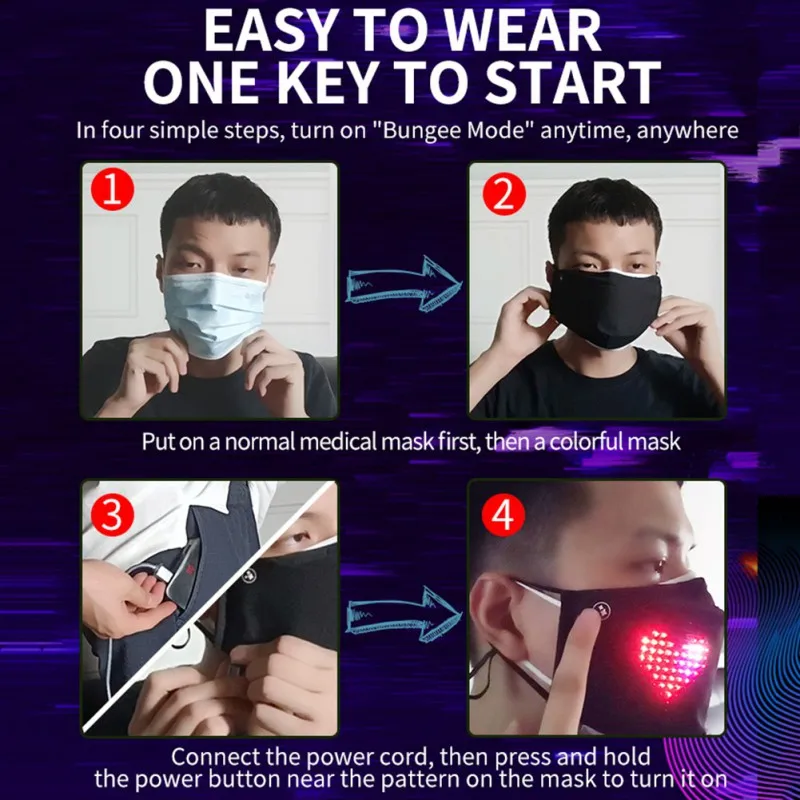 EASY TO WEAR
ONE KEY TO START

In four simple steps, turn on "Bungee Mode" anytime, anywhere

1

2

Put on a normal medical mask first, then a colorful mask

3

4

Connect the power cord, then press and hold the power button near the pattern on the mask to turn it on