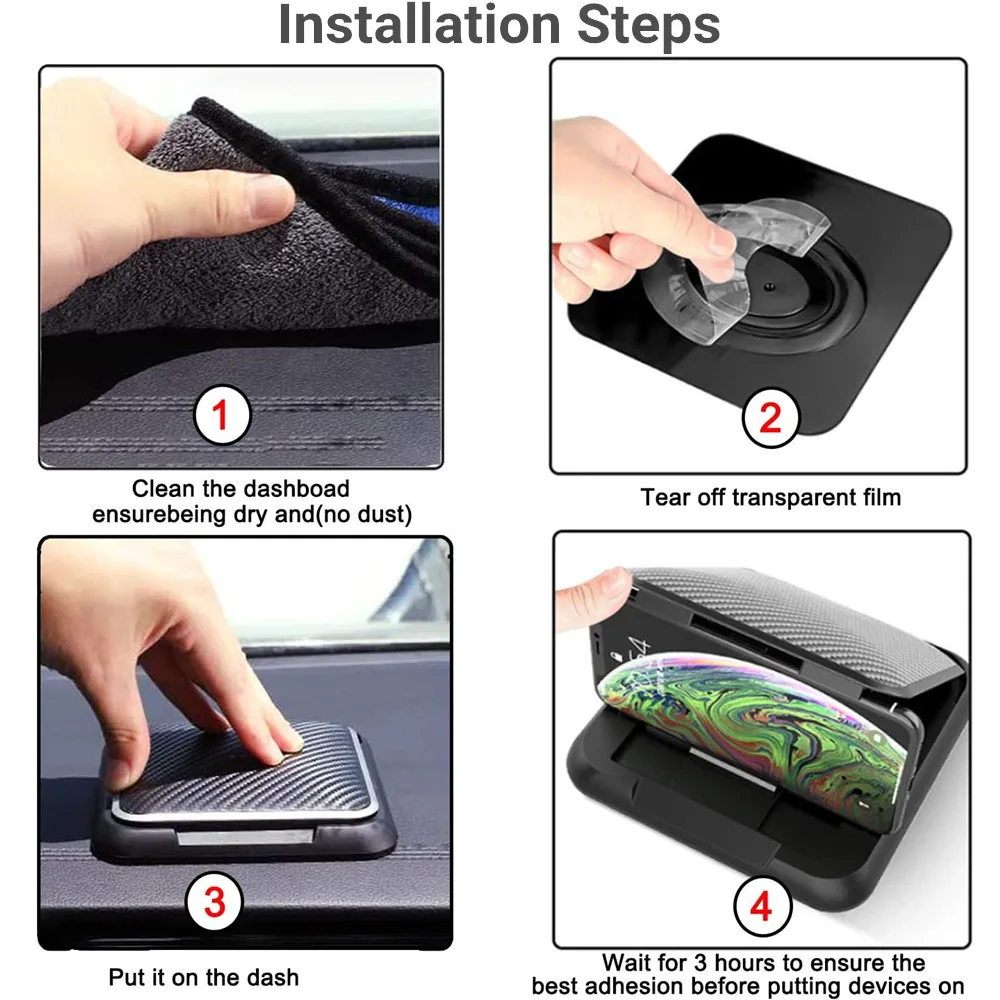 Installation Steps

1

Clean the dashboad ensurebeing dry and(no dust)

2

Tear off transparent film

3

Put it on the dash

4

Wait for 3 hours to ensure the best adhesion before putting devices on