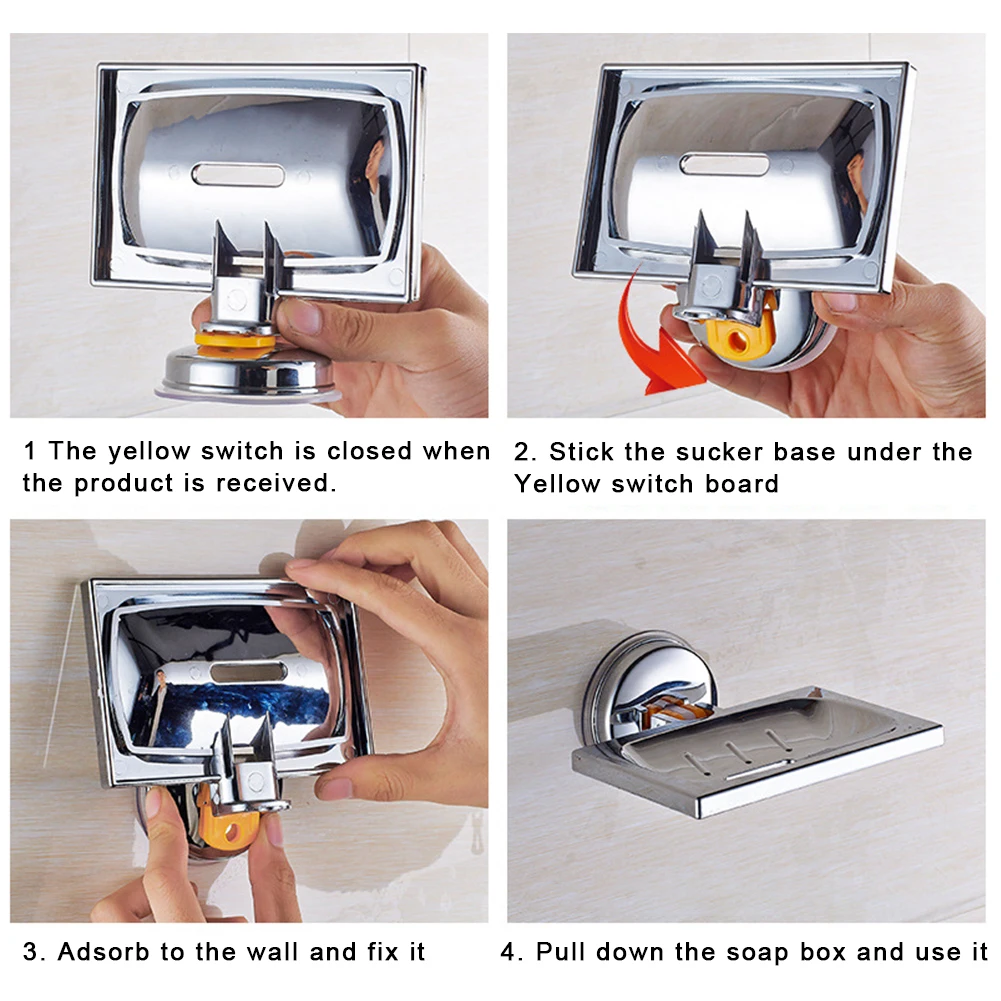 1 The yellow switch is closed when the product is received.

2. Stick the sucker base under the Yellow switch board

3. Adsorb to the wall and fix it

4. Pull down the soap box and use it