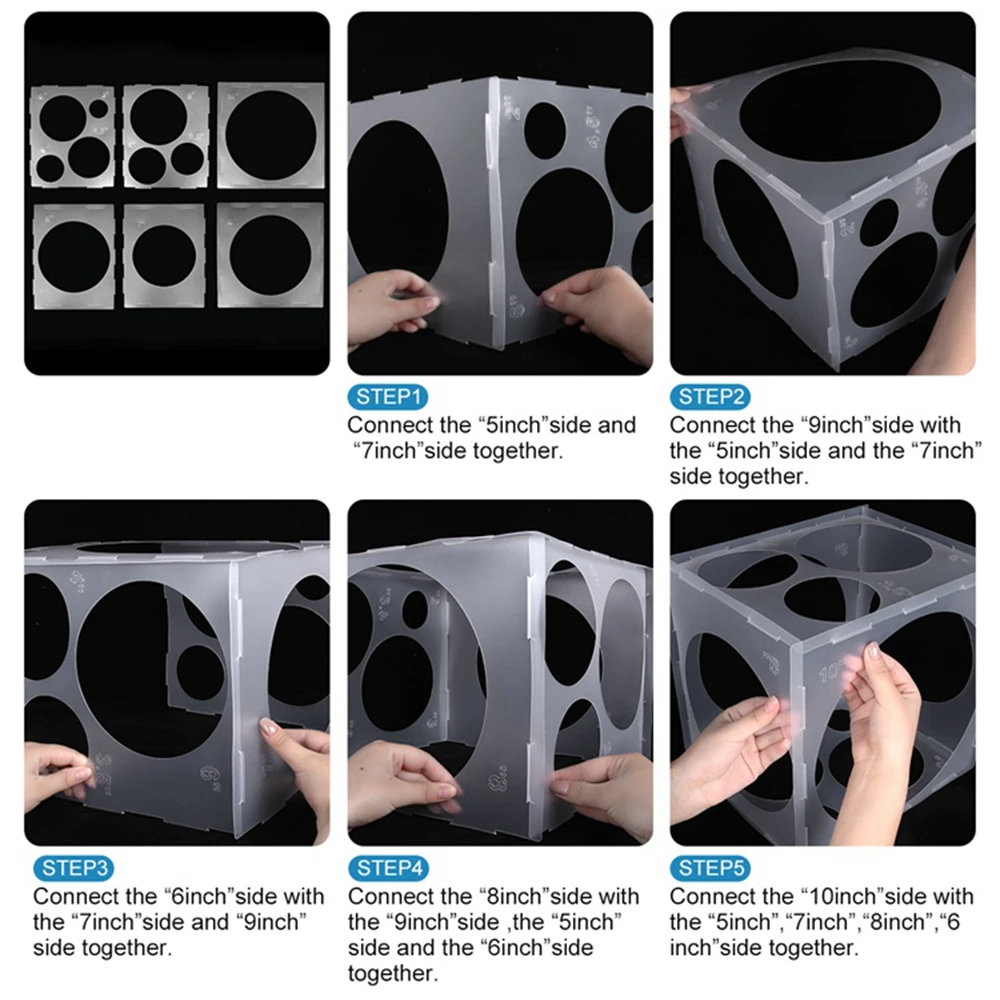 STEP1
Connect the “5inch”side and “7inch”side together.

STEP2
Connect the “9inch”side with the “5inch”side and the “7inch” side together.

STEP3
Connect the “6inch”side with the “7inch”side and “9inch” side together.

STEP4
Connect the “8inch”side with the “9inch”side ,the “5inch” side and the “6inch”side together.

STEP5
Connect the “10inch”side with the “5inch”,“7inch”,“8inch”,“6 inch”side together.