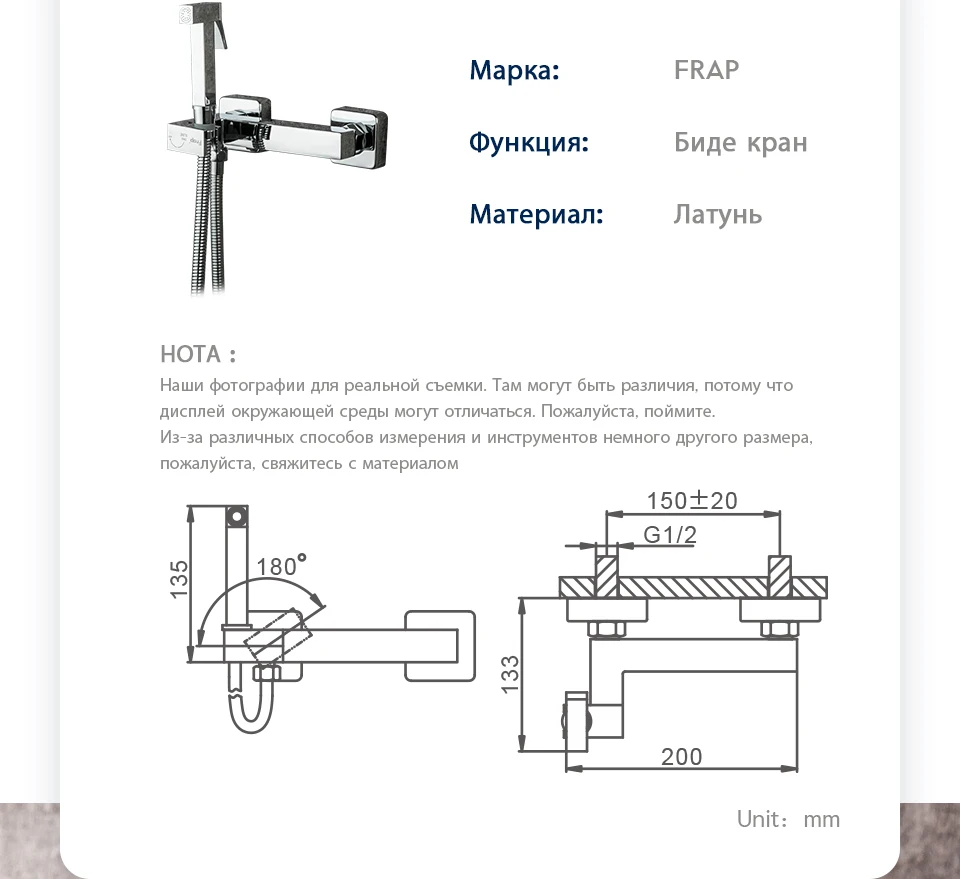 Марка: FRAP

Функция: Биде кран

Материал: Латунь

НОТА :

Наши фотографии для реальной съемки. Там могут быть различия, потому что дисплей окружающей среды могут отличаться. Пожалуйста, поймите.
Из-за различных способов измерения и инструментов немного другого размера, пожалуйста, свяжитесь с материалом

135
180°

150±20
G1/2
133
200

Unit: mm