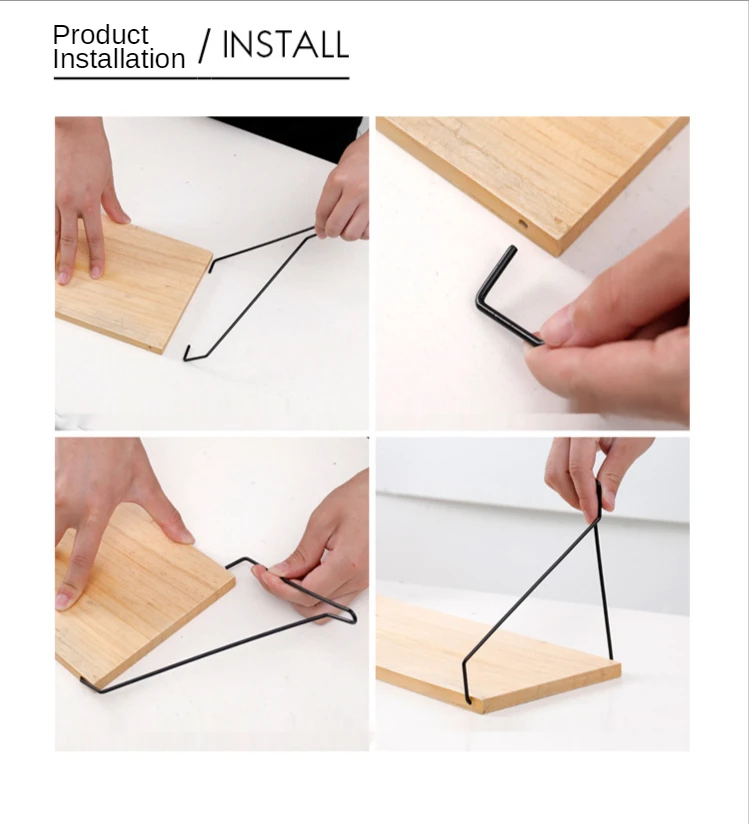 Product Installation / INSTALL