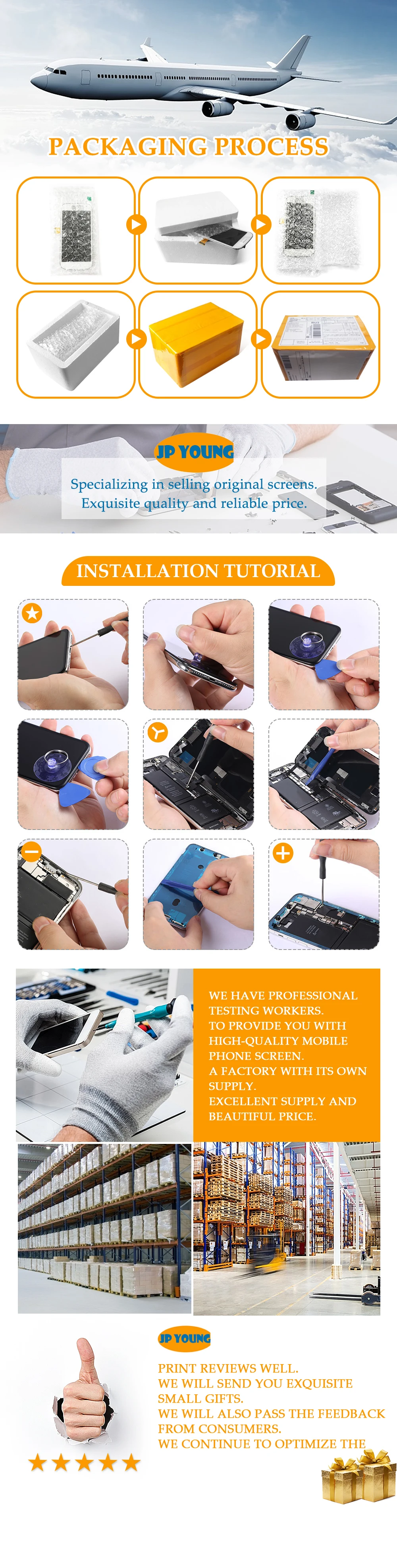 PACKAGING PROCESS

JP YOUNG

Specializing in selling original screens.
Exquisite quality and reliable price.

INSTALLATION TUTORIAL

WE HAVE PROFESSIONAL TESTING WORKERS.
TO PROVIDE YOU WITH HIGH-QUALITY MOBILE PHONE SCREEN.
A FACTORY WITH ITS OWN SUPPLY.
EXCELLENT SUPPLY AND BEAUTIFUL PRICE.

JP YOUNG

PRINT REVIEWS WELL.
WE WILL SEND YOU EXQUISITE SMALL GIFTS.
WE WILL ALSO PASS THE FEEDBACK FROM CONSUMERS.
WE CONTINUE TO OPTIMIZE THE