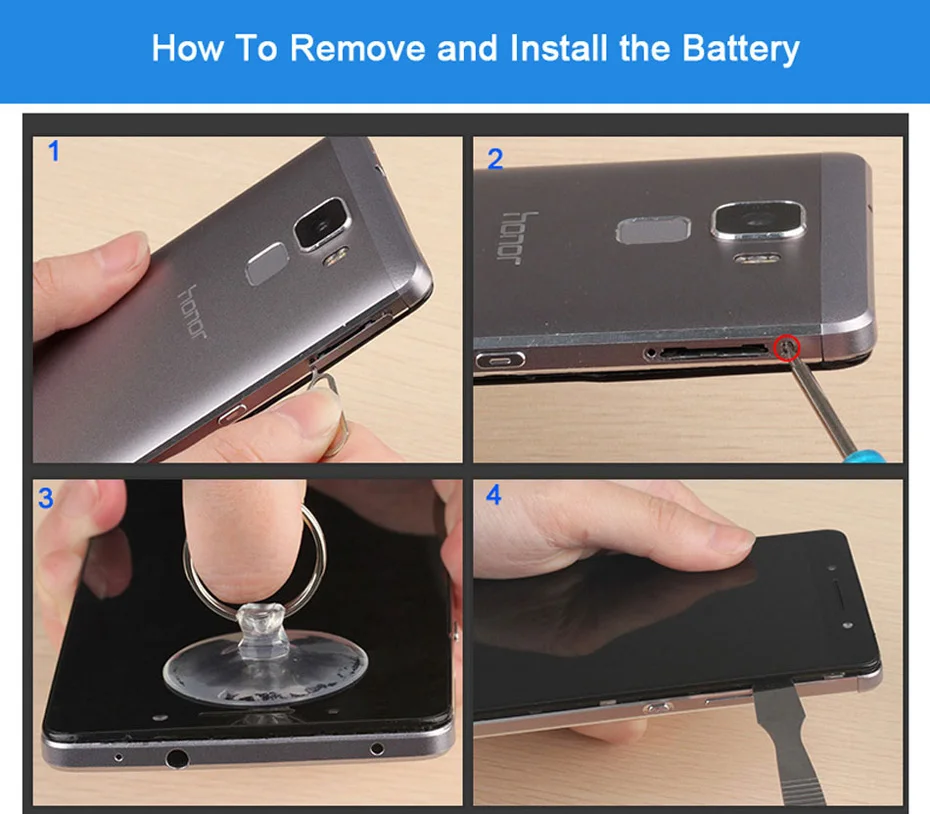 How To Remove and Install the Battery

1

honor

2

honor

3

4