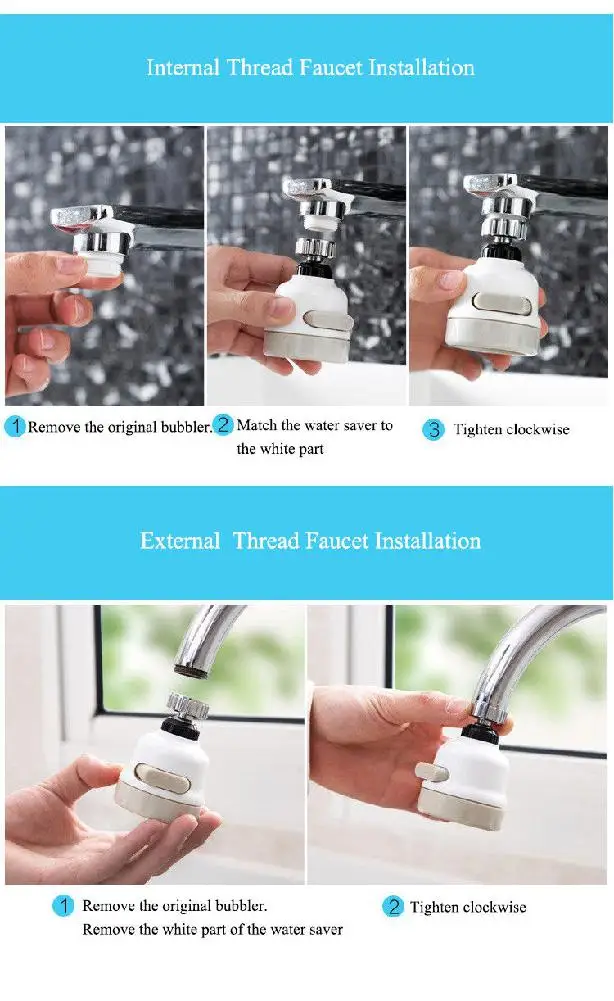 Internal Thread Faucet Installation

1 Remove the original bubbler.

2 Match the water saver to the white part

3 Tighten clockwise

External Thread Faucet Installation

1 Remove the original bubbler. Remove the white part of the water saver

2 Tighten clockwise