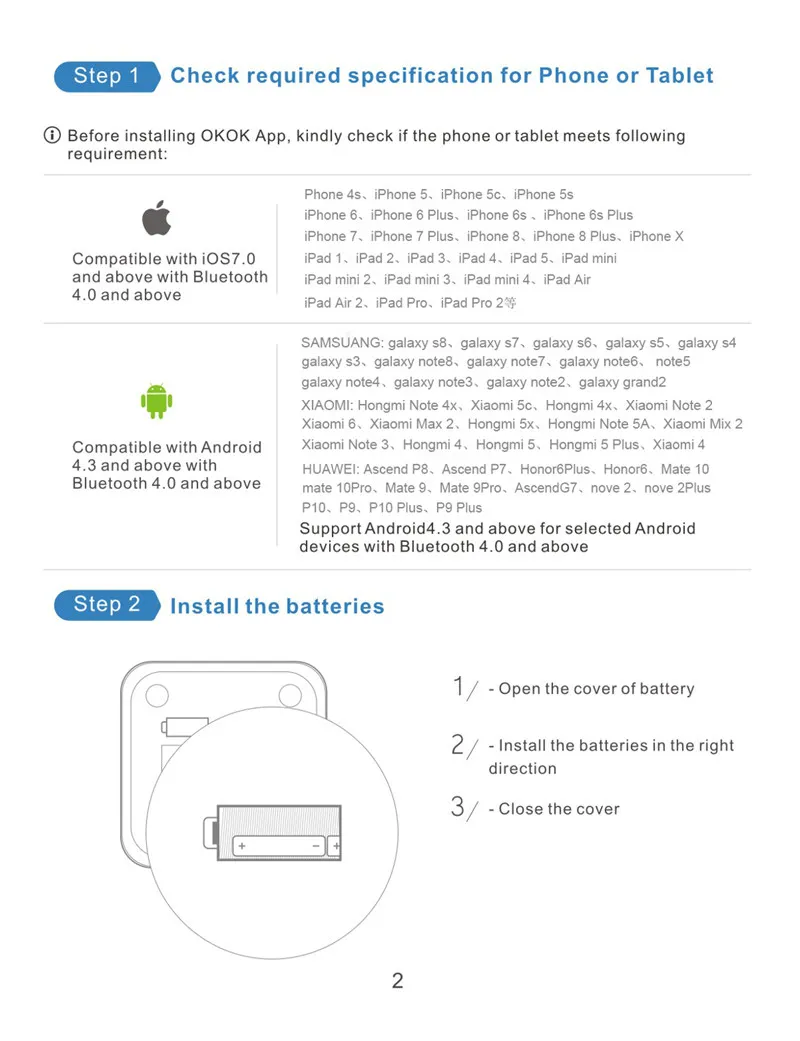 Step 1 Check required specification for Phone or Tablet

Before installing OKOK App, kindly check if the phone or tablet meets following requirement:

Compatible with iOS7.0 and above with Bluetooth 4.0 and above

Phone 4s、iPhone 5、iPhone 5c、iPhone 5s
iPhone 6、iPhone 6 Plus、iPhone 6s 、iPhone 6s Plus
iPhone 7、iPhone 7 Plus、iPhone 8、iPhone 8 Plus、iPhone X
iPad 1、iPad 2、iPad 3、iPad 4、iPad 5、iPad mini
iPad mini 2、iPad mini 3、iPad mini 4、iPad Air
iPad Air 2、iPad Pro、iPad Pro 2等

Compatible with Android 4.3 and above with Bluetooth 4.0 and above

SAMSUANG: galaxy s8、galaxy s7、galaxy s6、galaxy s5、galaxy s4
galaxy s3、galaxy note8、galaxy note7、galaxy note6、 note5
galaxy note4、galaxy note3、galaxy note2、galaxy grand2
XIAOMI: Hongmi Note 4x、Xiaomi 5c、Hongmi 4x、Xiaomi Note 2
Xiaomi 6、Xiaomi Max 2、Hongmi 5x、Hongmi Note 5A、Xiaomi Mix 2
Xiaomi Note 3、Hongmi 4、Hongmi 5、Hongmi 5 Plus、Xiaomi 4
HUAWEI: Ascend P8、Ascend P7、Honor6Plus、Honor6、Mate 10
mate 10Pro、Mate 9、Mate 9Pro、AscendG7、nove 2、nove 2Plus
P10、P9、P10 Plus、P9 Plus
Support Android4.3 and above for selected Android devices with Bluetooth 4.0 and above

Step 2 Install the batteries

+ − +

1/ - Open the cover of battery

2/ - Install the batteries in the right direction

3/ - Close the cover

2