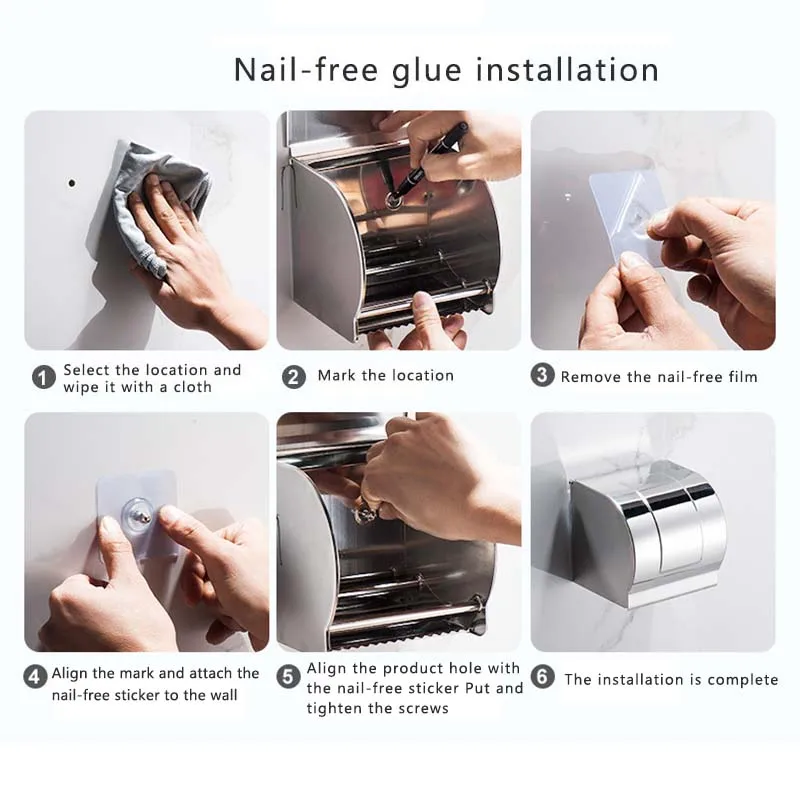 Nail-free glue installation

1 Select the location and wipe it with a cloth

2 Mark the location

3 Remove the nail-free film

4 Align the mark and attach the nail-free sticker to the wall

5 Align the product hole with the nail-free sticker Put and tighten the screws

6 The installation is complete