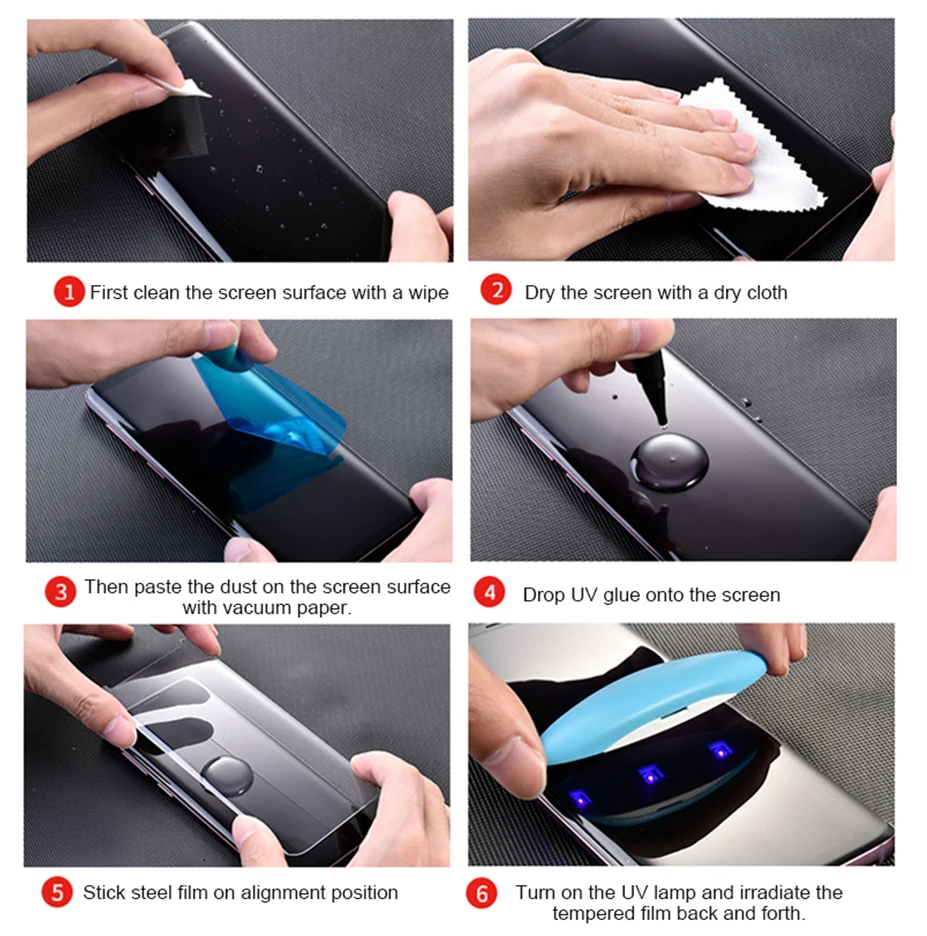 1 First clean the screen surface with a wipe

2 Dry the screen with a dry cloth

3 Then paste the dust on the screen surface with vacuum paper.

4 Drop UV glue onto the screen

5 Stick steel film on alignment position

6 Turn on the UV lamp and irradiate the tempered film back and forth.