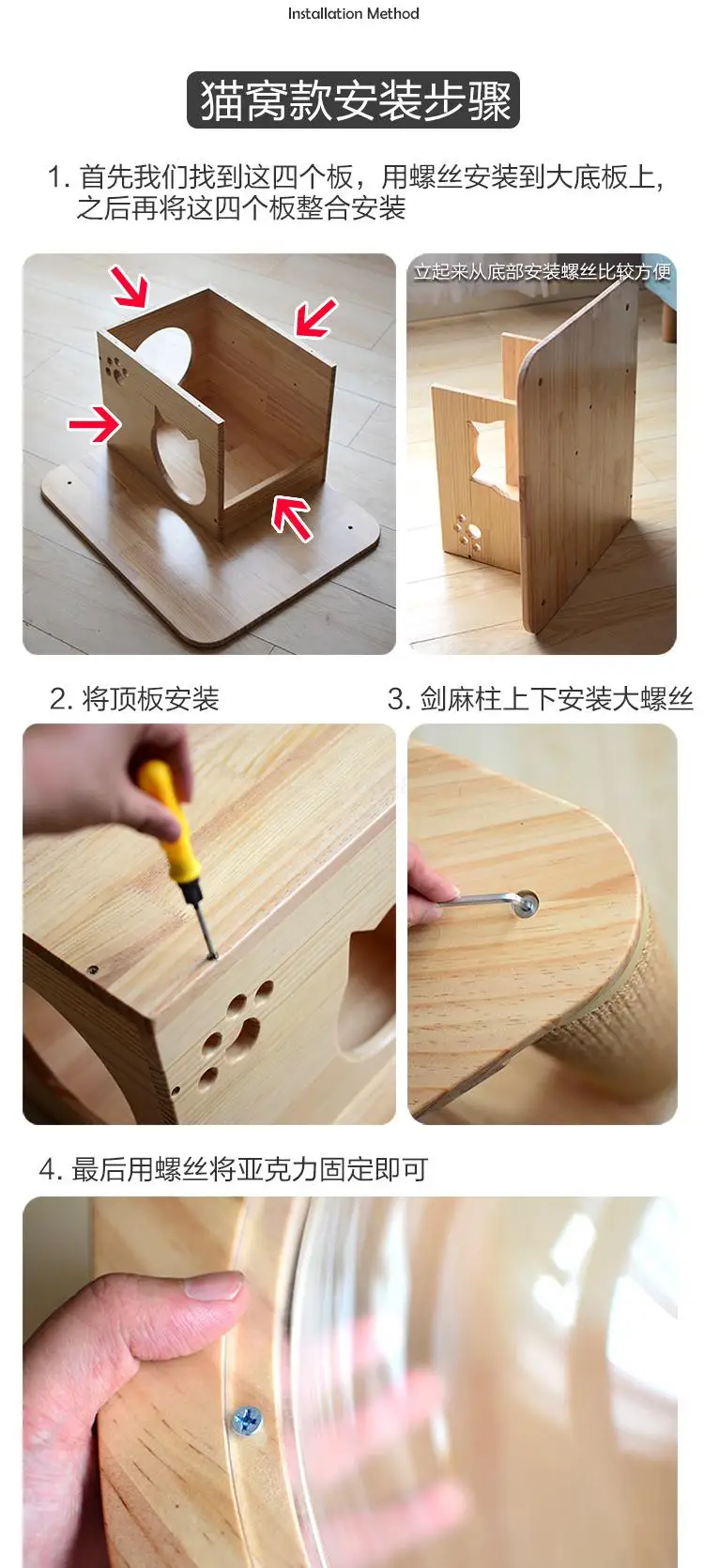 Installation Method

猫窝款安装步骤

1. 首先我们找到这四个板，用螺丝安装到大底板上，之后再将这四个板整合安装

立起来从底部安装螺丝比较方便

2. 将顶板安装

3. 剑麻柱上下安装大螺丝

4. 最后用螺丝将亚克力固定即可