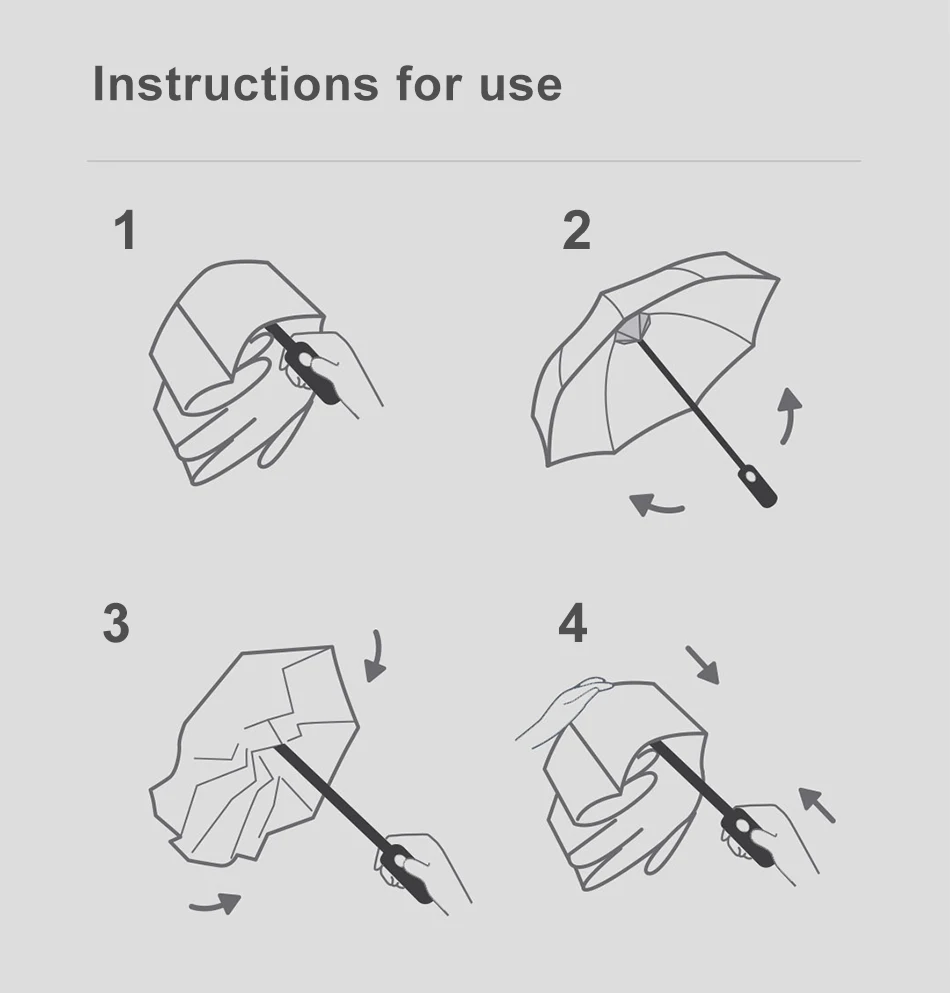 Instructions for use

1

2

3

4