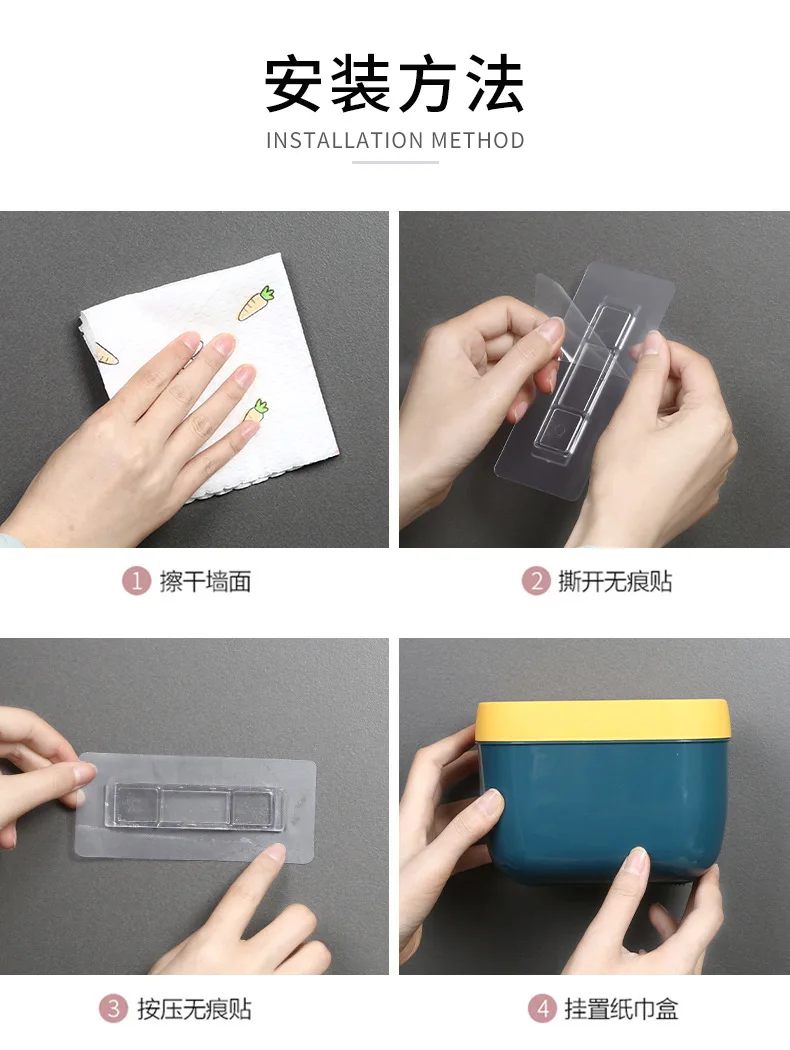 安装方法
INSTALLATION METHOD

1 擦干墙面

2 撕开无痕贴

3 按压无痕贴

4 挂置纸巾盒