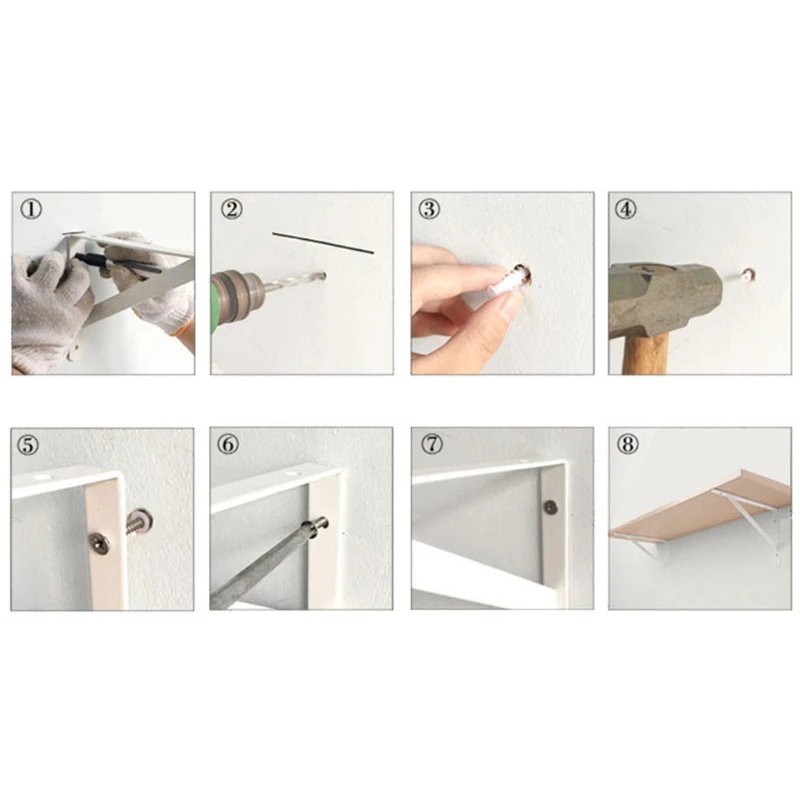 ①
②
③
④
⑤
⑥
⑦
⑧