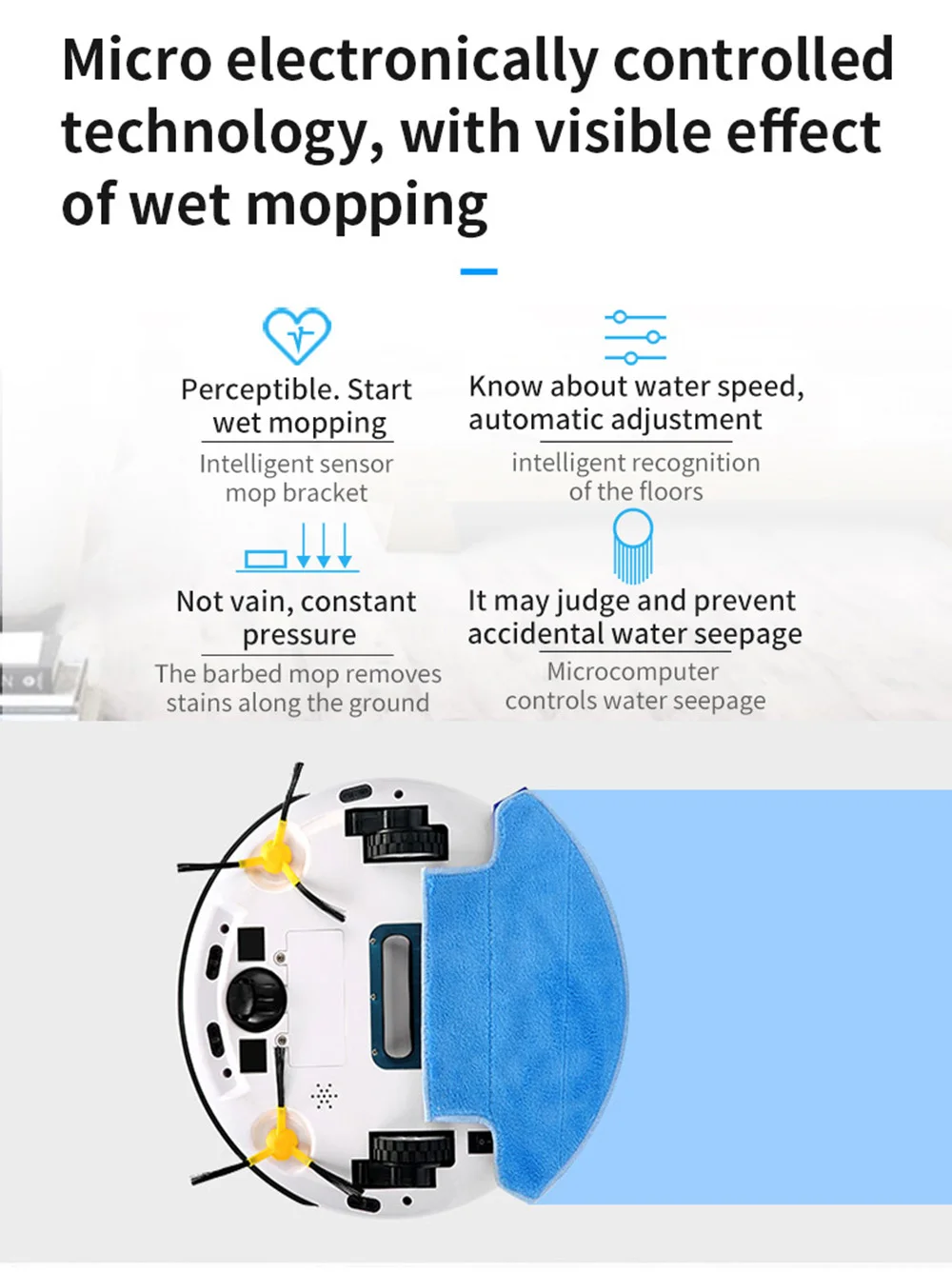 Micro electronically controlled technology, with visible effect of wet mopping

Perceptible. Start wet mopping

Intelligent sensor mop bracket

Know about water speed, automatic adjustment

intelligent recognition of the floors

Not vain, constant pressure

The barbed mop removes stains along the ground

It may judge and prevent accidental water seepage

Microcomputer controls water seepage