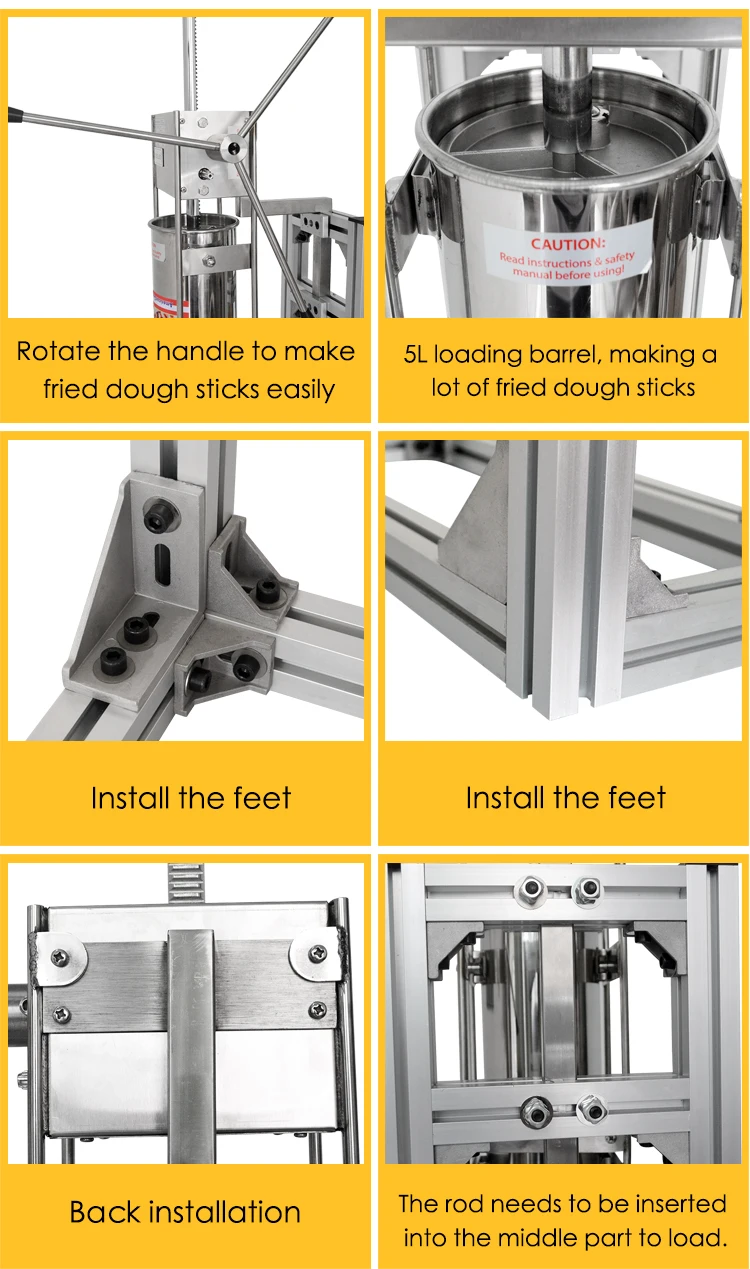 Rotate the handle to make fried dough sticks easily

CAUTION:
Read instructions & safety manual before using!

5L loading barrel, making a lot of fried dough sticks

Install the feet

Install the feet

Back installation

The rod needs to be inserted into the middle part to load.