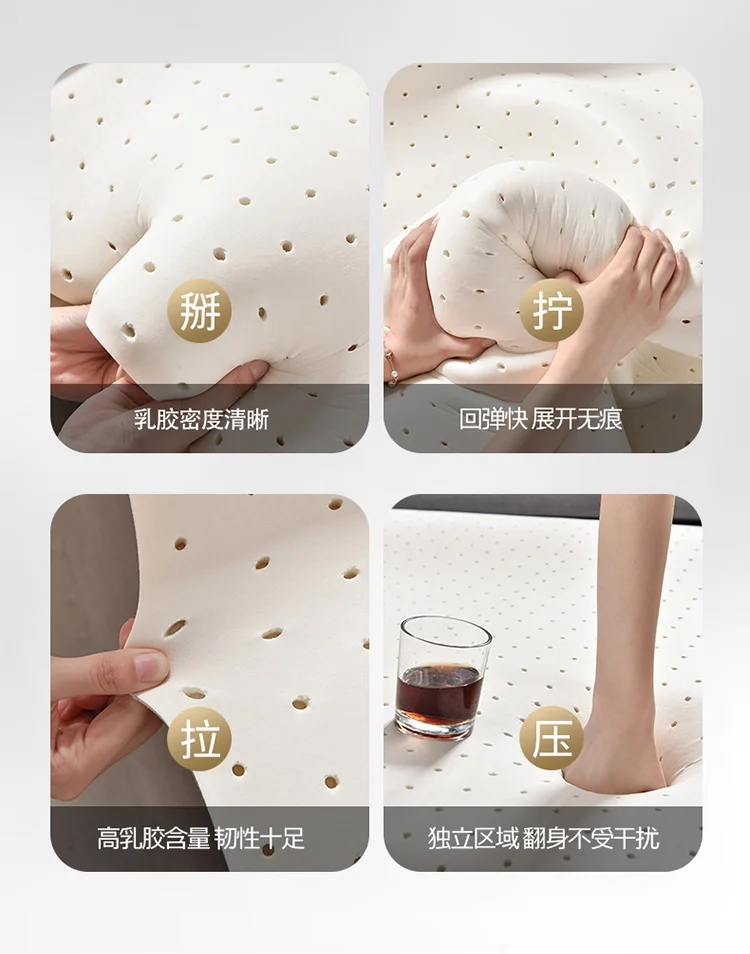 掰

乳胶密度清晰

拧

回弹快 展开无痕

拉

高乳胶含量 韧性十足

压

独立区域 翻身不受干扰