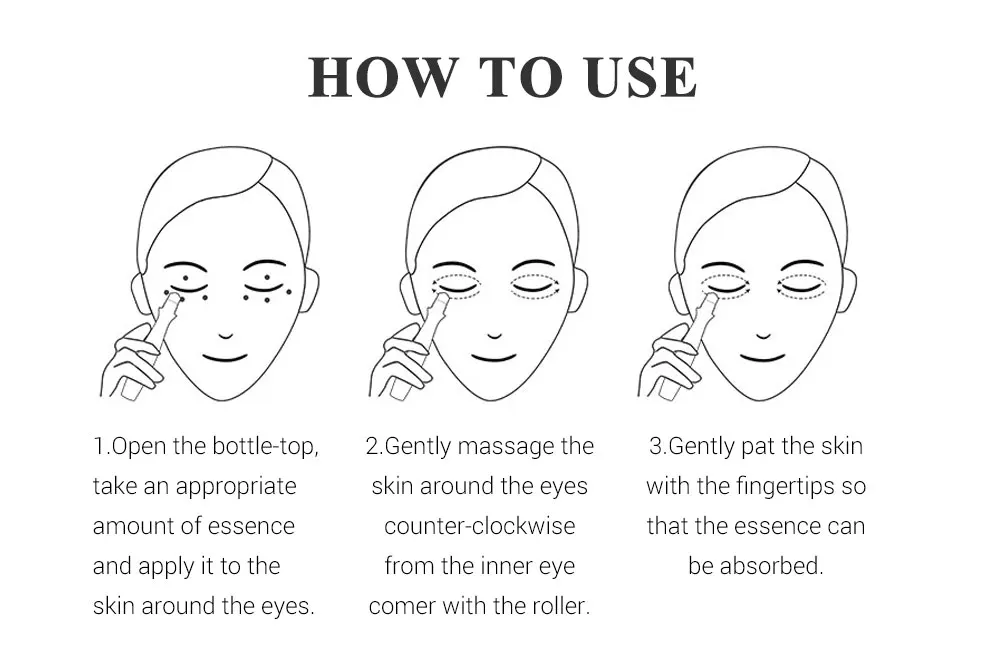 HOW TO USE

1.Open the bottle-top, take an appropriate amount of essence and apply it to the skin around the eyes.

2.Gently massage the skin around the eyes counter-clockwise from the inner eye comer with the roller.

3.Gently pat the skin with the fingertips so that the essence can be absorbed.