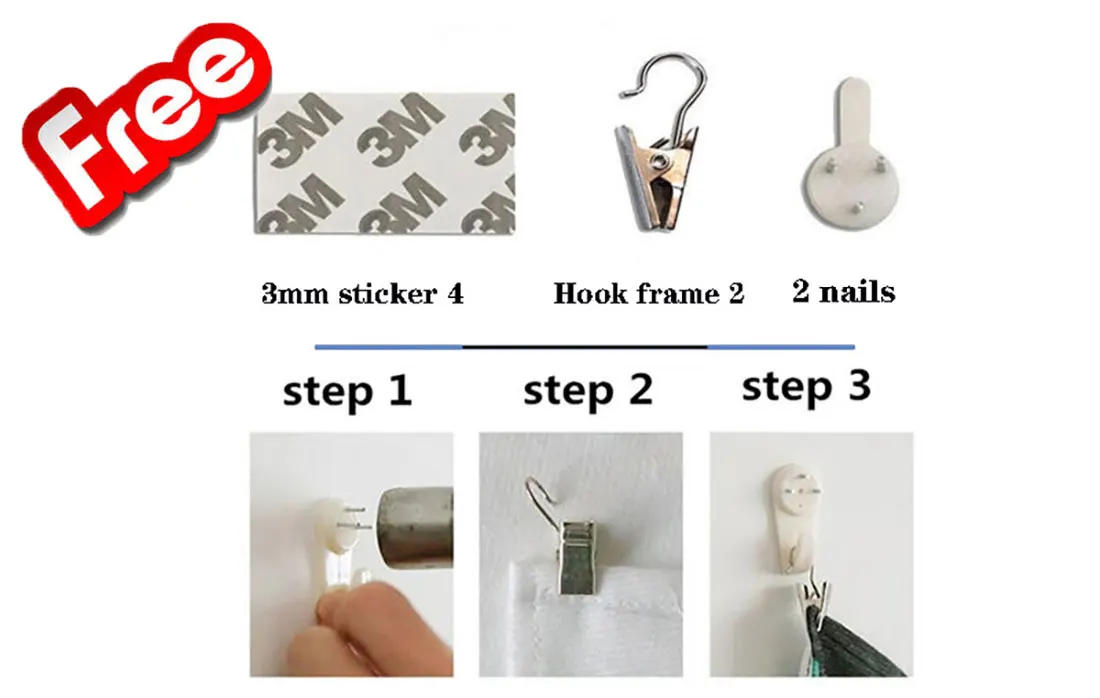 Free

3M 3M 3M
3M 3M 3M

3mm sticker 4

Hook frame 2

2 nails

step 1

step 2

step 3