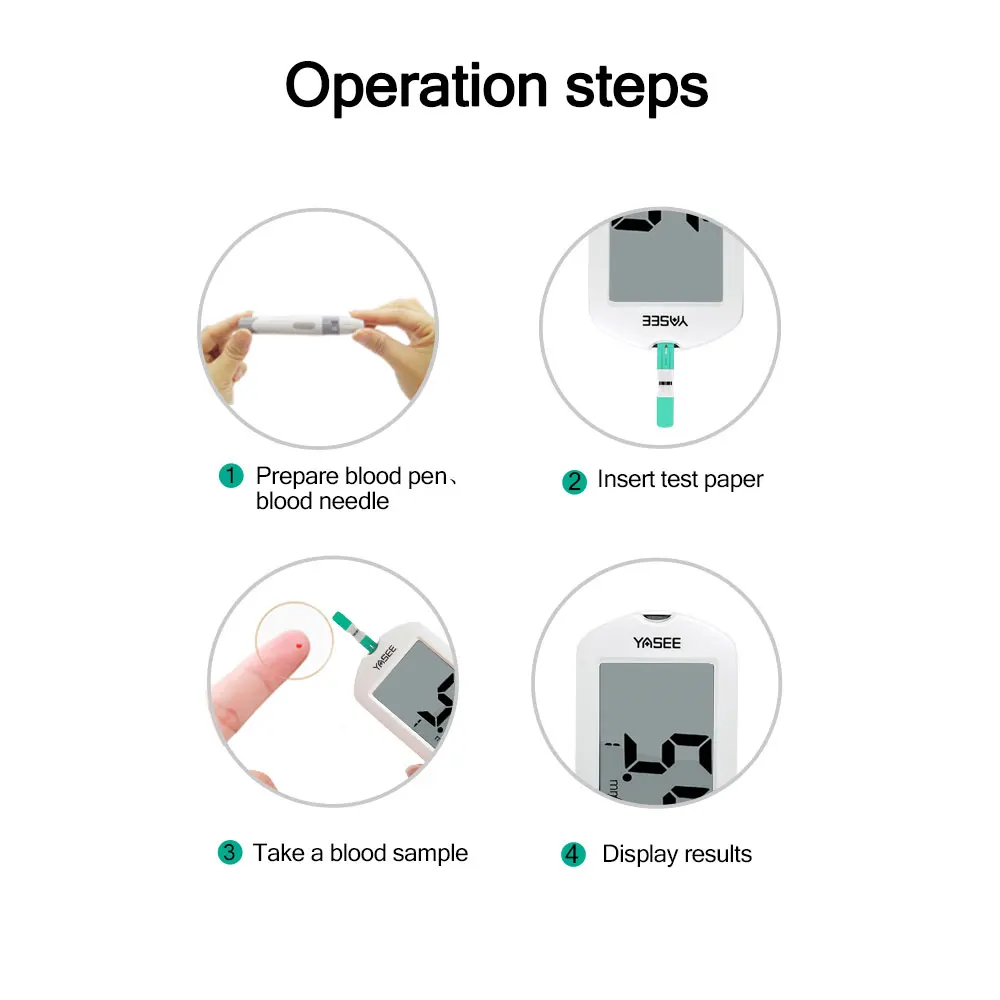 Operation steps

YASEE

1 Prepare blood pen、blood needle

2 Insert test paper

YASEE

YASEE

3 Take a blood sample

4 Display results