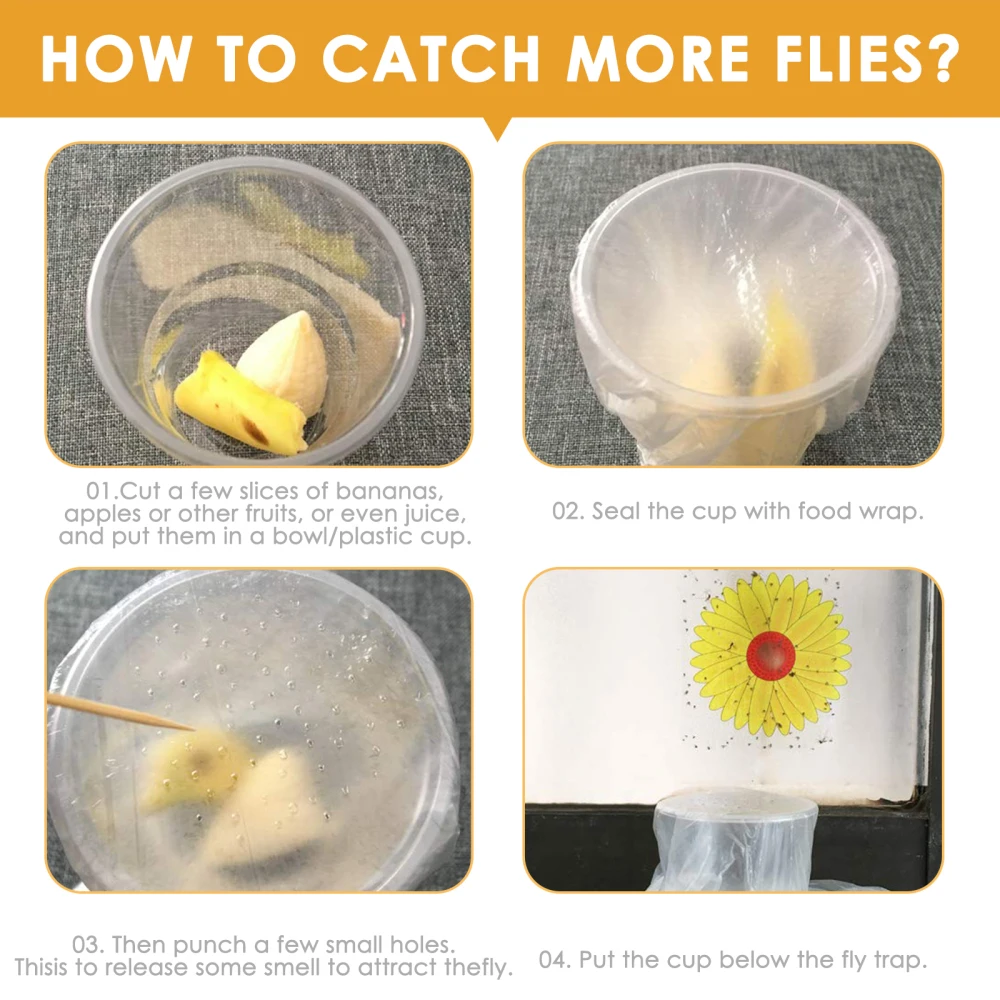 HOW TO CATCH MORE FLIES?

01.Cut a few slices of bananas, apples or other fruits, or even juice, and put them in a bowl/plastic cup.

02. Seal the cup with food wrap.

03. Then punch a few small holes. Thisis to release some smell to attract thefly.

04. Put the cup below the fly trap.