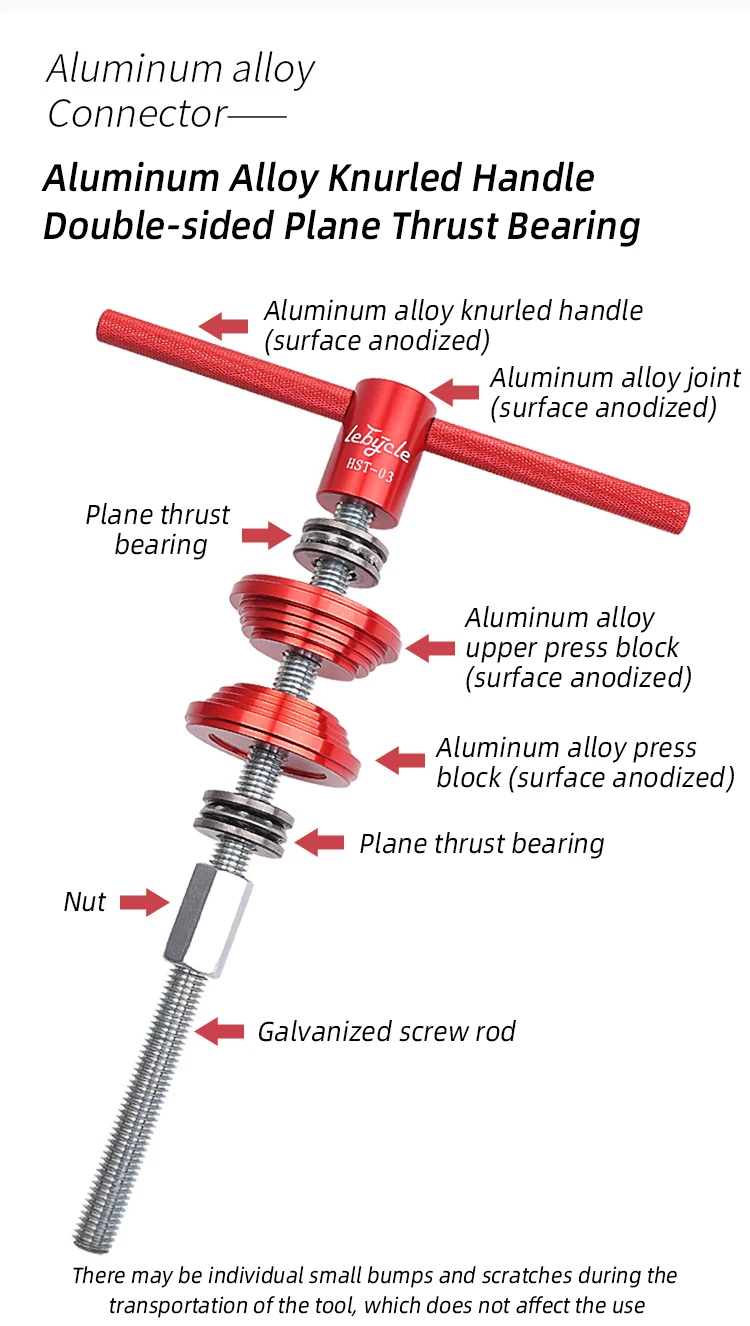 Aluminum alloy
Connector——

Aluminum Alloy Knurled Handle
Double-sided Plane Thrust Bearing

Aluminum alloy knurled handle (surface anodized)

Aluminum alloy joint (surface anodized)

lebycle
HST-03

Plane thrust bearing

Aluminum alloy upper press block (surface anodized)

Aluminum alloy press block (surface anodized)

Plane thrust bearing

Nut

Galvanized screw rod

There may be individual small bumps and scratches during the transportation of the tool, which does not affect the use