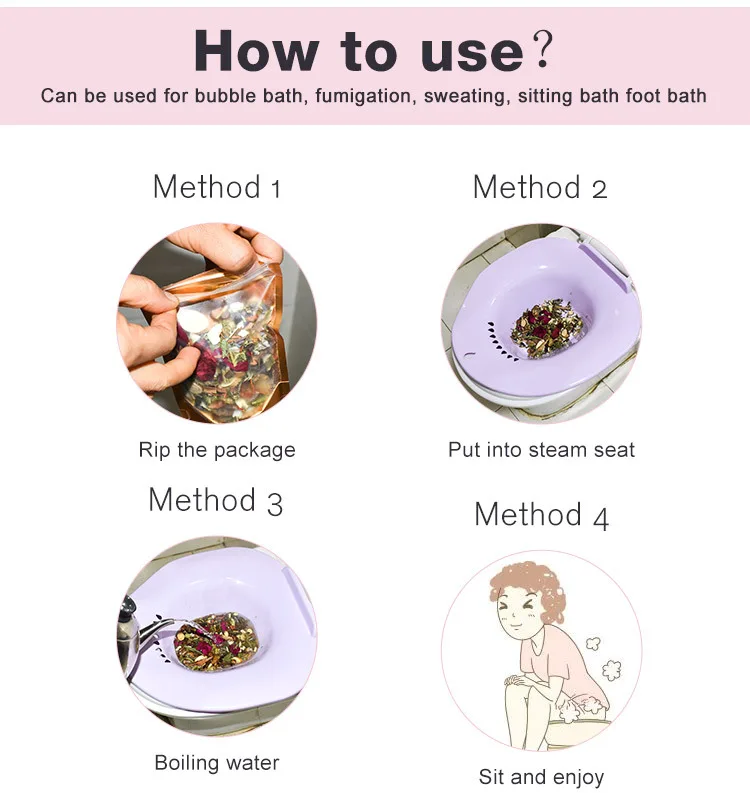 How to use?
Can be used for bubble bath, fumigation, sweating, sitting bath foot bath

Method 1

Rip the package

Method 2

Put into steam seat

Method 3

Boiling water

Method 4

Sit and enjoy