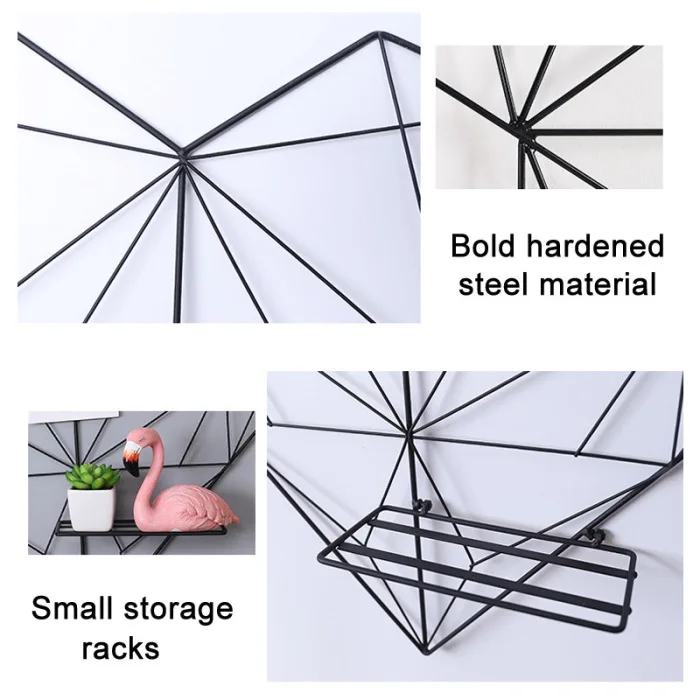 Bold hardened steel material

Small storage racks