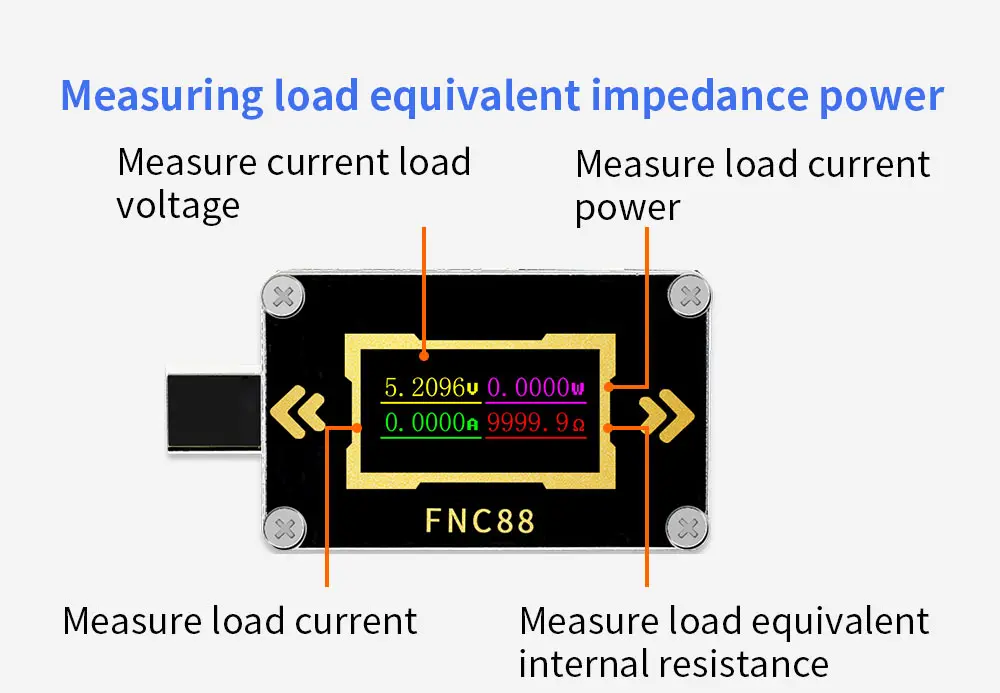 Measuring load equivalent impedance power

Measure current load voltage

Measure load current power

5.2096V 0.0000W
0.0000A 9999.9Ω

FNC88

Measure load current

Measure load equivalent internal resistance