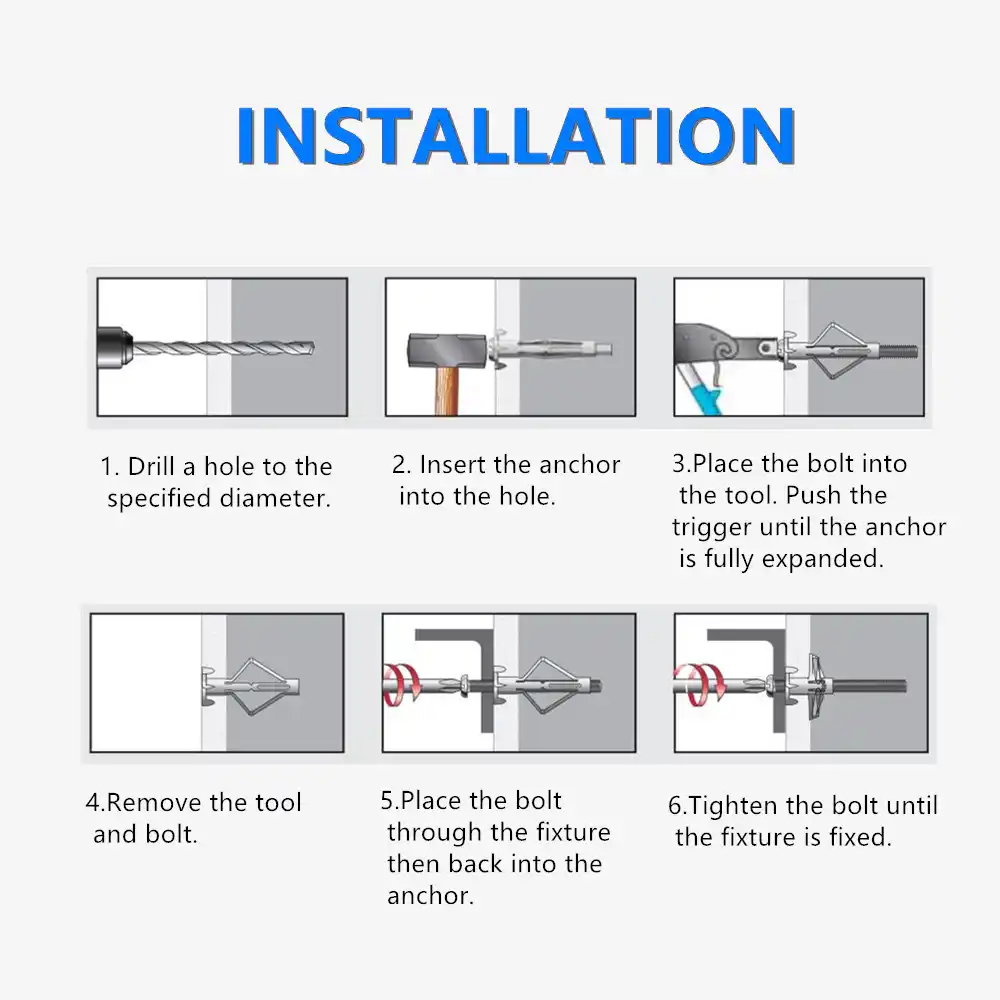 INSTALLATION

1. Drill a hole to the specified diameter.

2. Insert the anchor into the hole.

3.Place the bolt into the tool. Push the trigger until the anchor is fully expanded.

4.Remove the tool and bolt.

5.Place the bolt through the fixture then back into the anchor.

6.Tighten the bolt until the fixture is fixed.