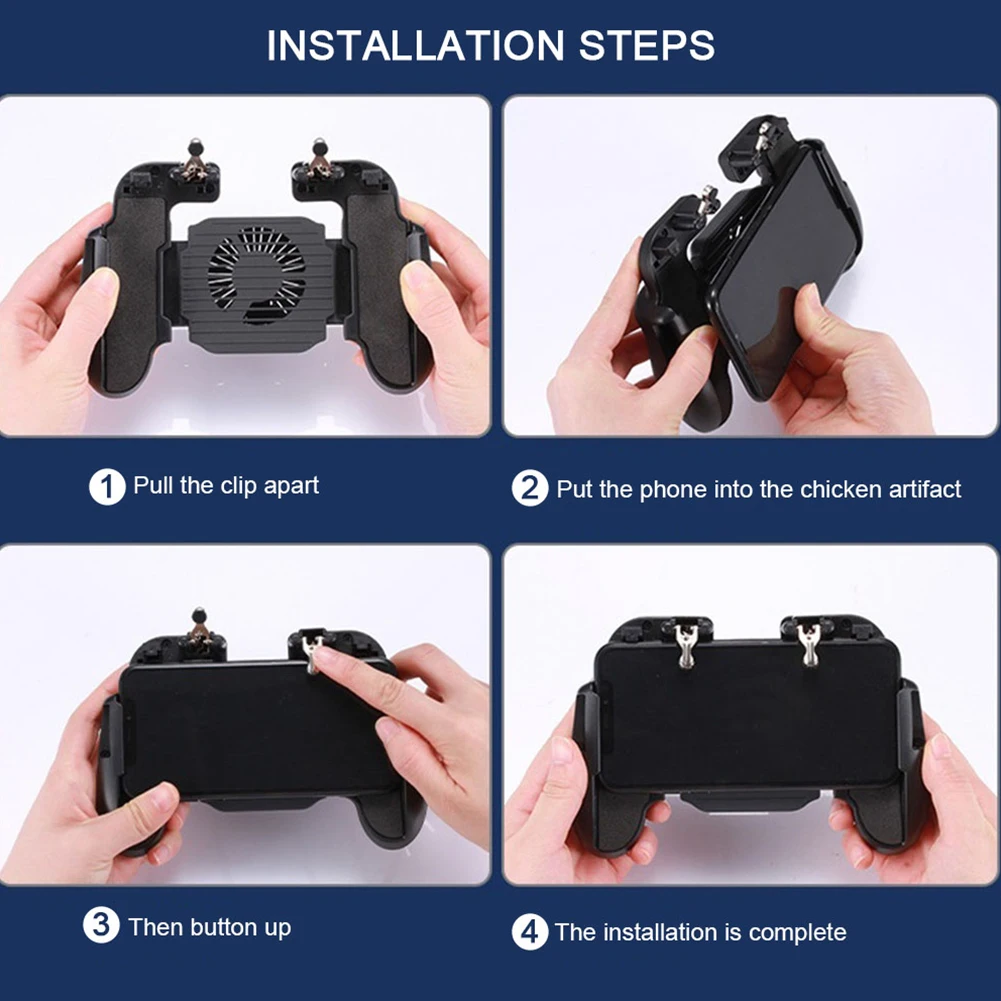 INSTALLATION STEPS

1 Pull the clip apart

2 Put the phone into the chicken artifact

3 Then button up

4 The installation is complete