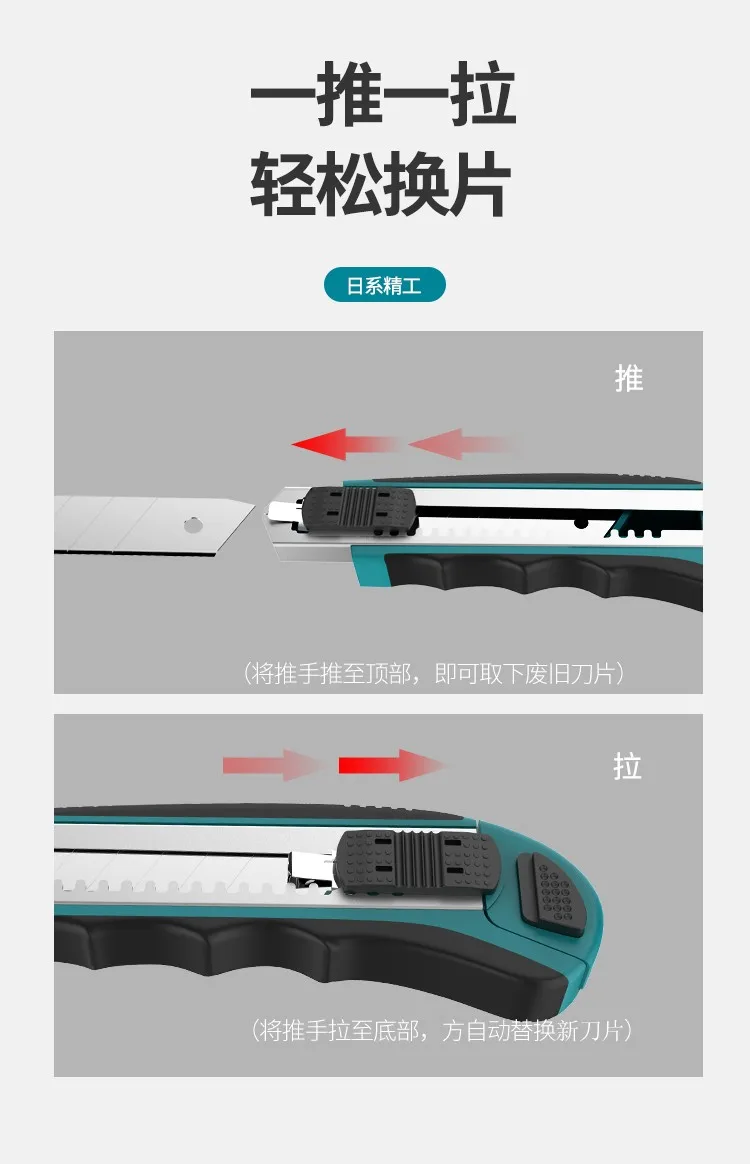 一推一拉
轻松换片

日系精工

推

（将推手推至顶部，即可取下废旧刀片）

拉

（将推手拉至底部，方自动替换新刀片）