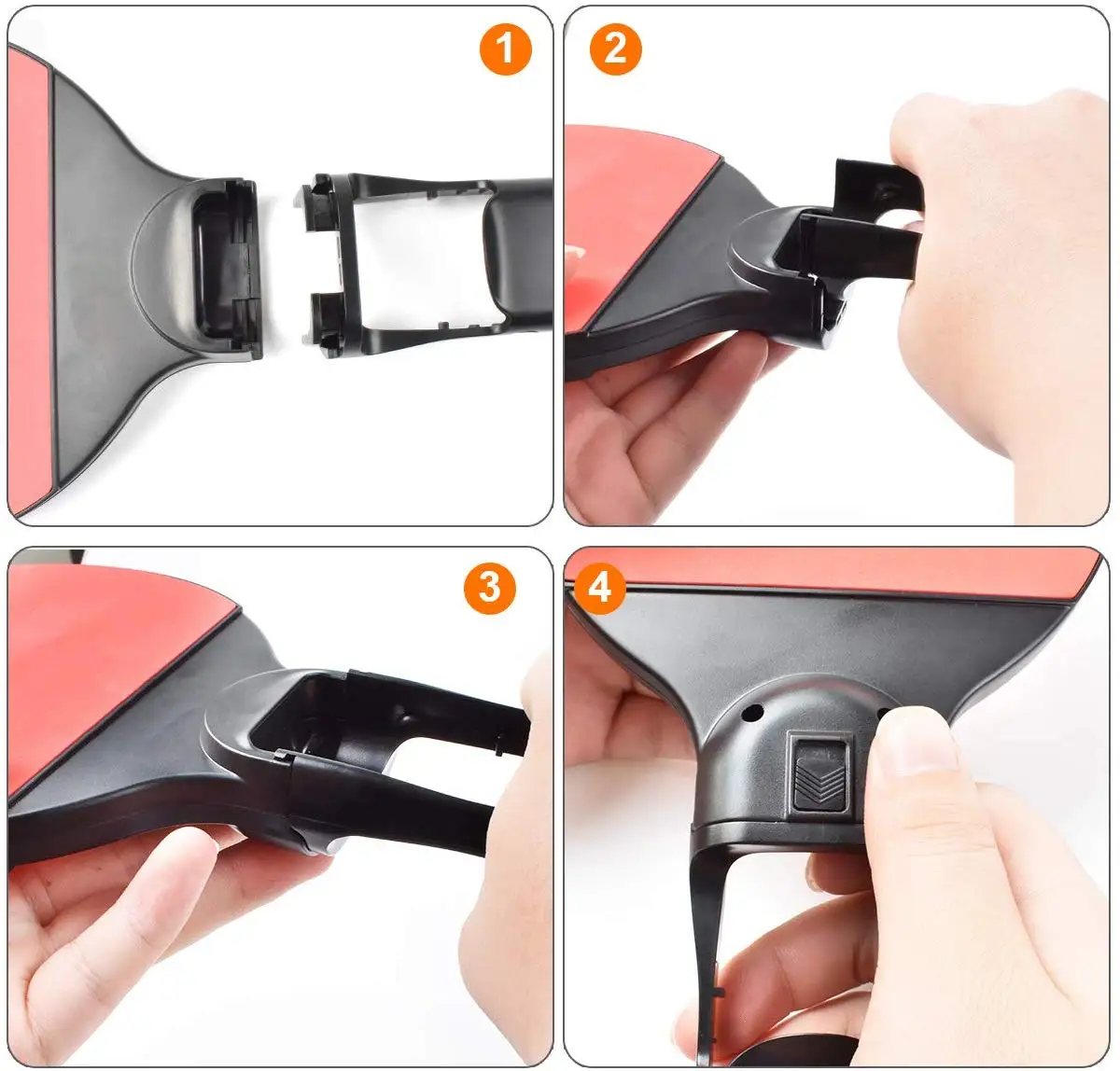 1

2

3

4