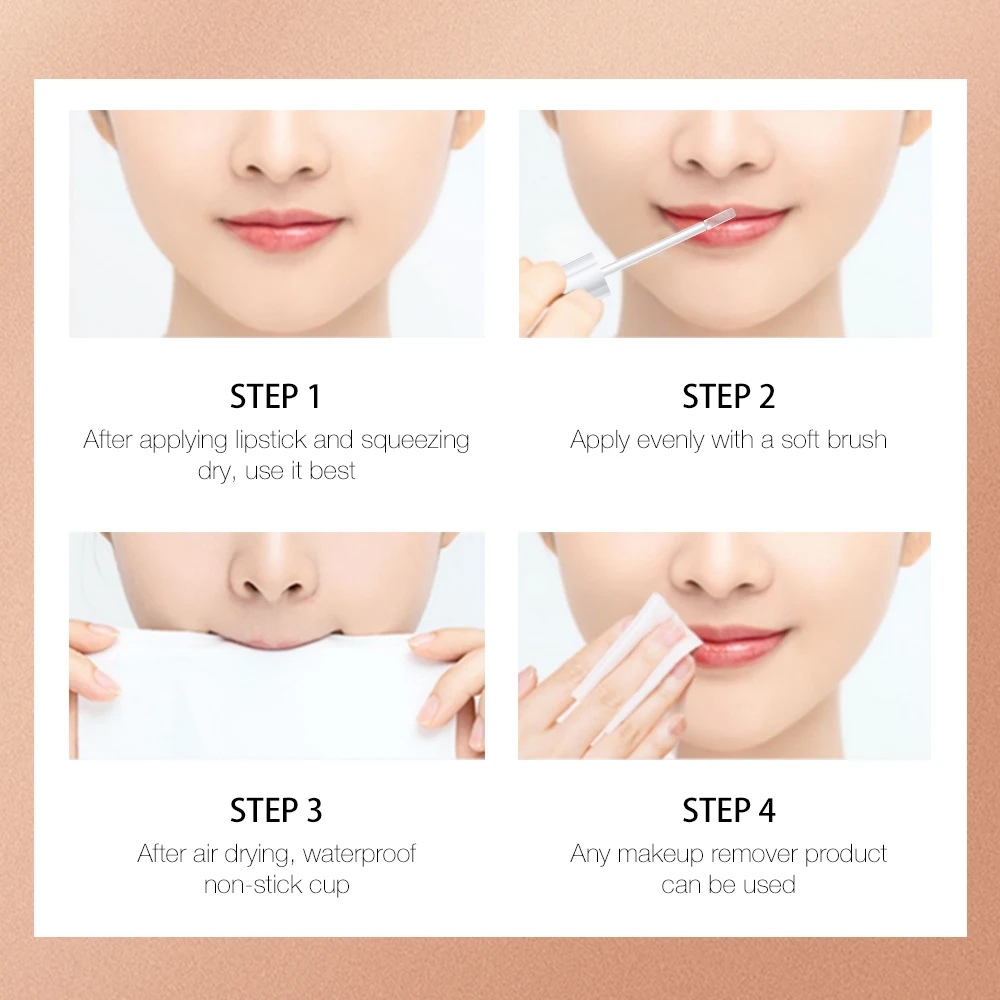 STEP 1
After applying lipstick and squeezing dry, use it best

STEP 2
Apply evenly with a soft brush

STEP 3
After air drying, waterproof non-stick cup

STEP 4
Any makeup remover product can be used