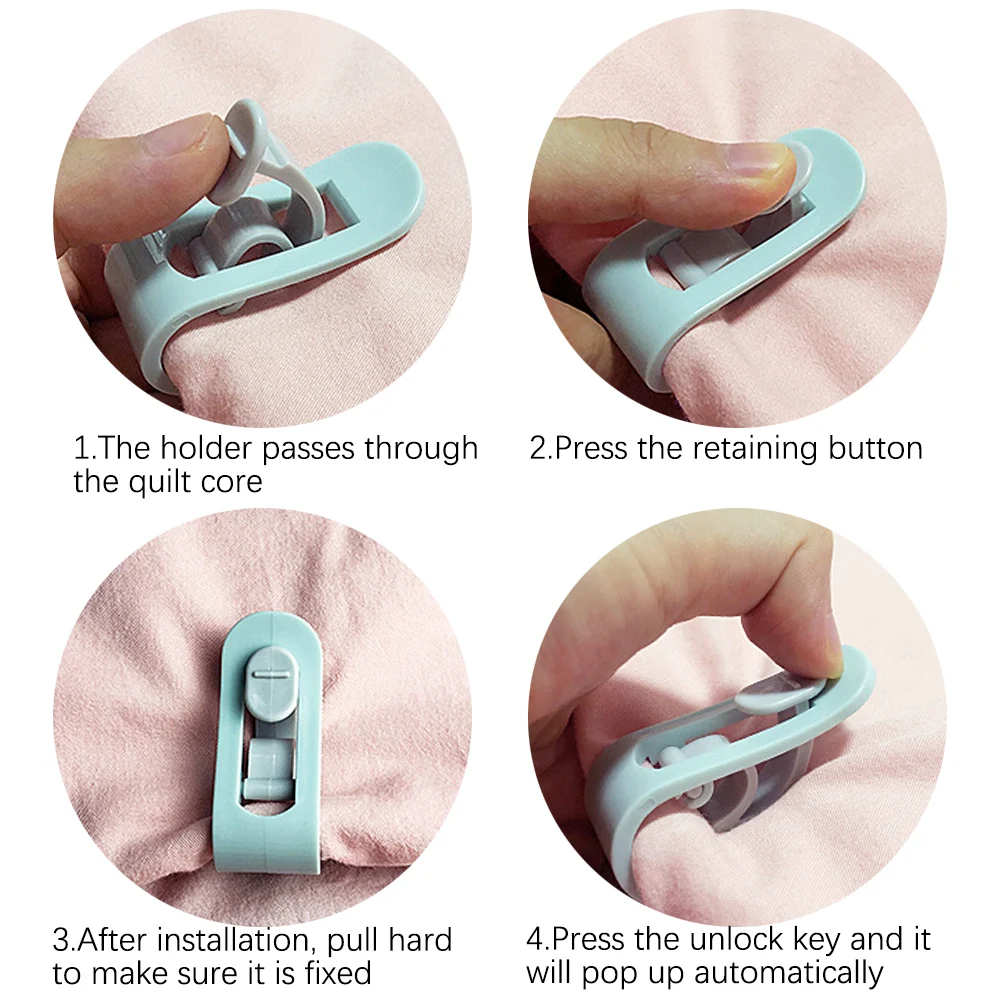 1.The holder passes through the quilt core

2.Press the retaining button

3.After installation, pull hard to make sure it is fixed

4.Press the unlock key and it will pop up automatically