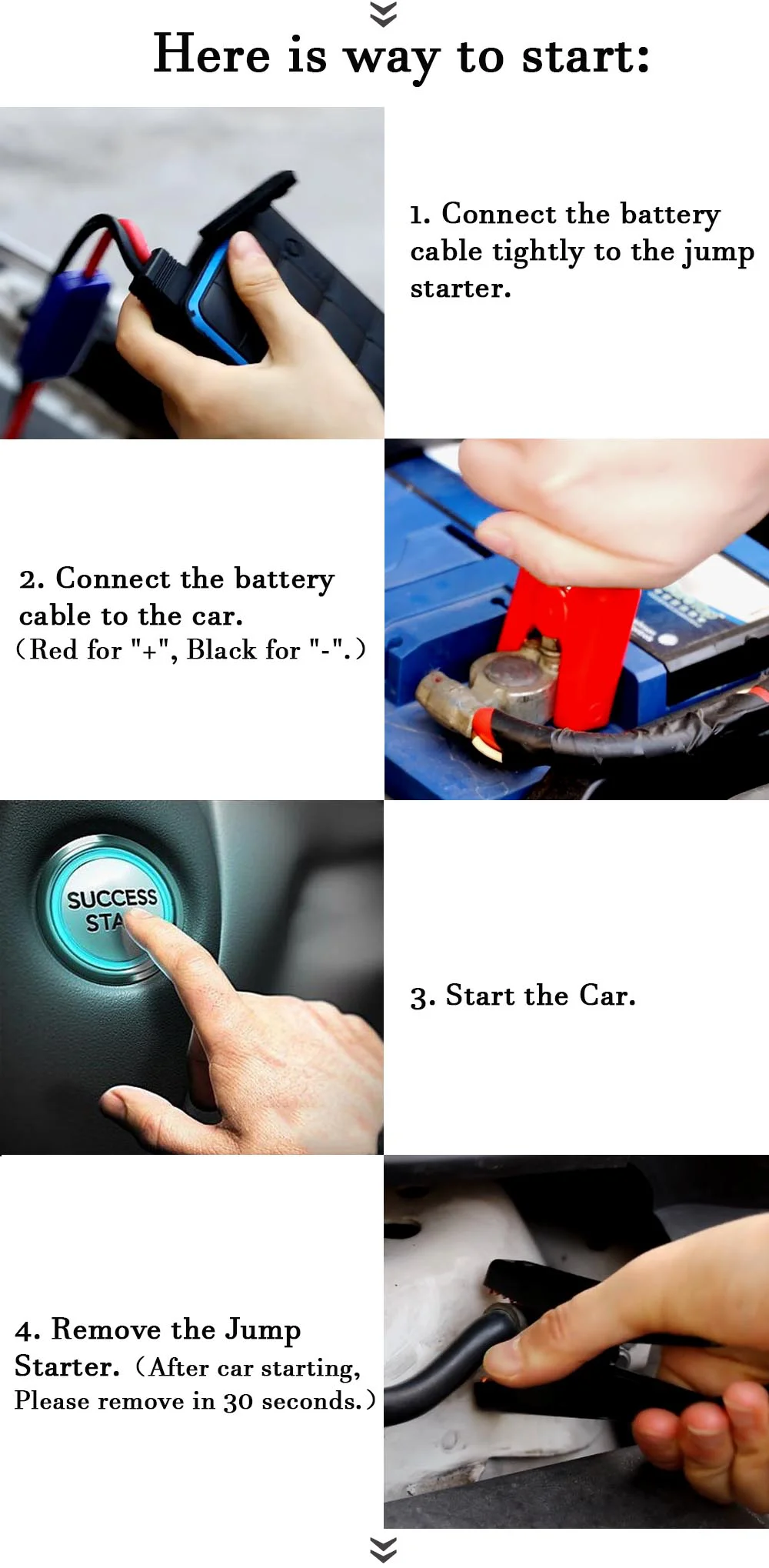 Here is way to start:

1. Connect the battery cable tightly to the jump starter.

2. Connect the battery cable to the car. (Red for "+", Black for "-".)

SUCCESS
STA

3. Start the Car.

4. Remove the Jump Starter. (After car starting, Please remove in 30 seconds.)