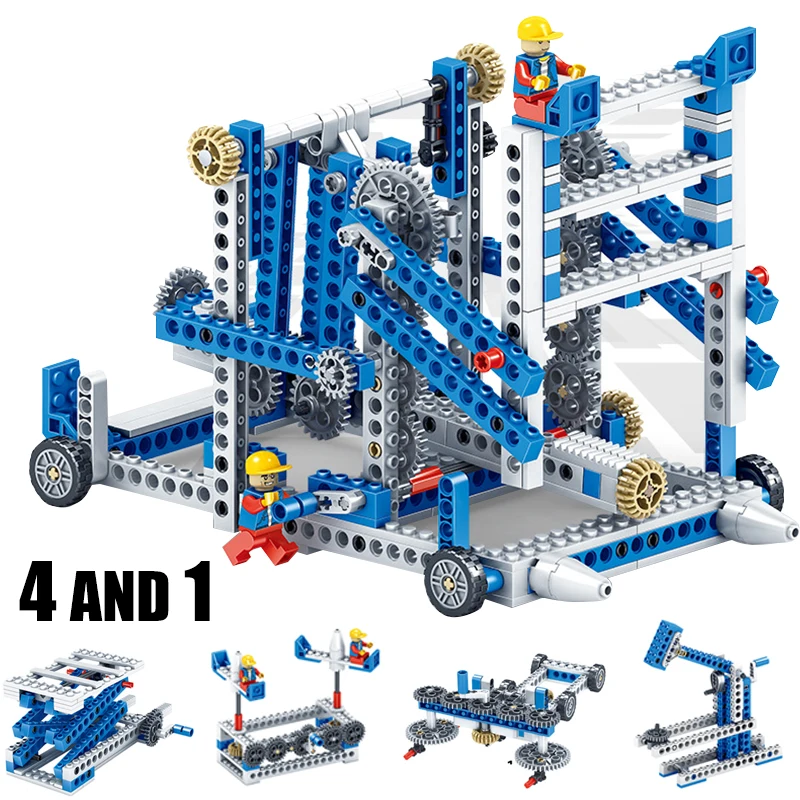 4 AND 1