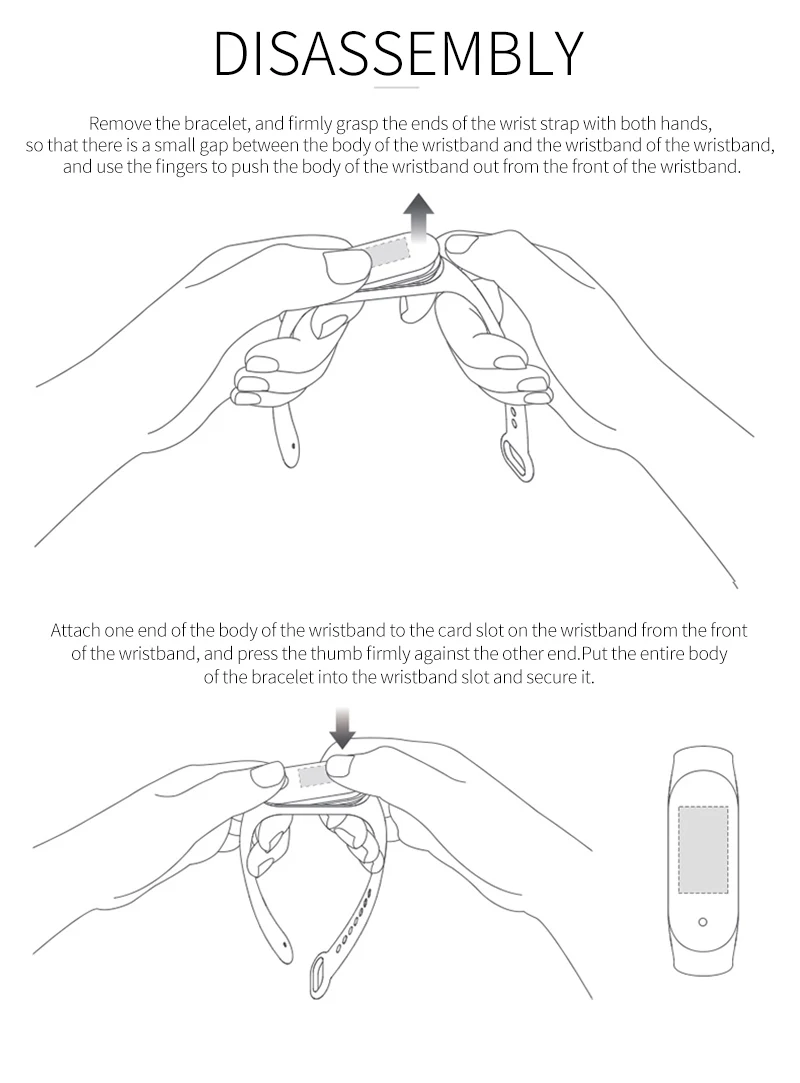 DISASSEMBLY

Remove the bracelet, and firmly grasp the ends of the wrist strap with both hands, so that there is a small gap between the body of the wristband and the wristband of the wristband, and use the fingers to push the body of the wristband out from the front of the wristband.

Attach one end of the body of the wristband to the card slot on the wristband from the front of the wristband, and press the thumb firmly against the other end.Put the entire body of the bracelet into the wristband slot and secure it.