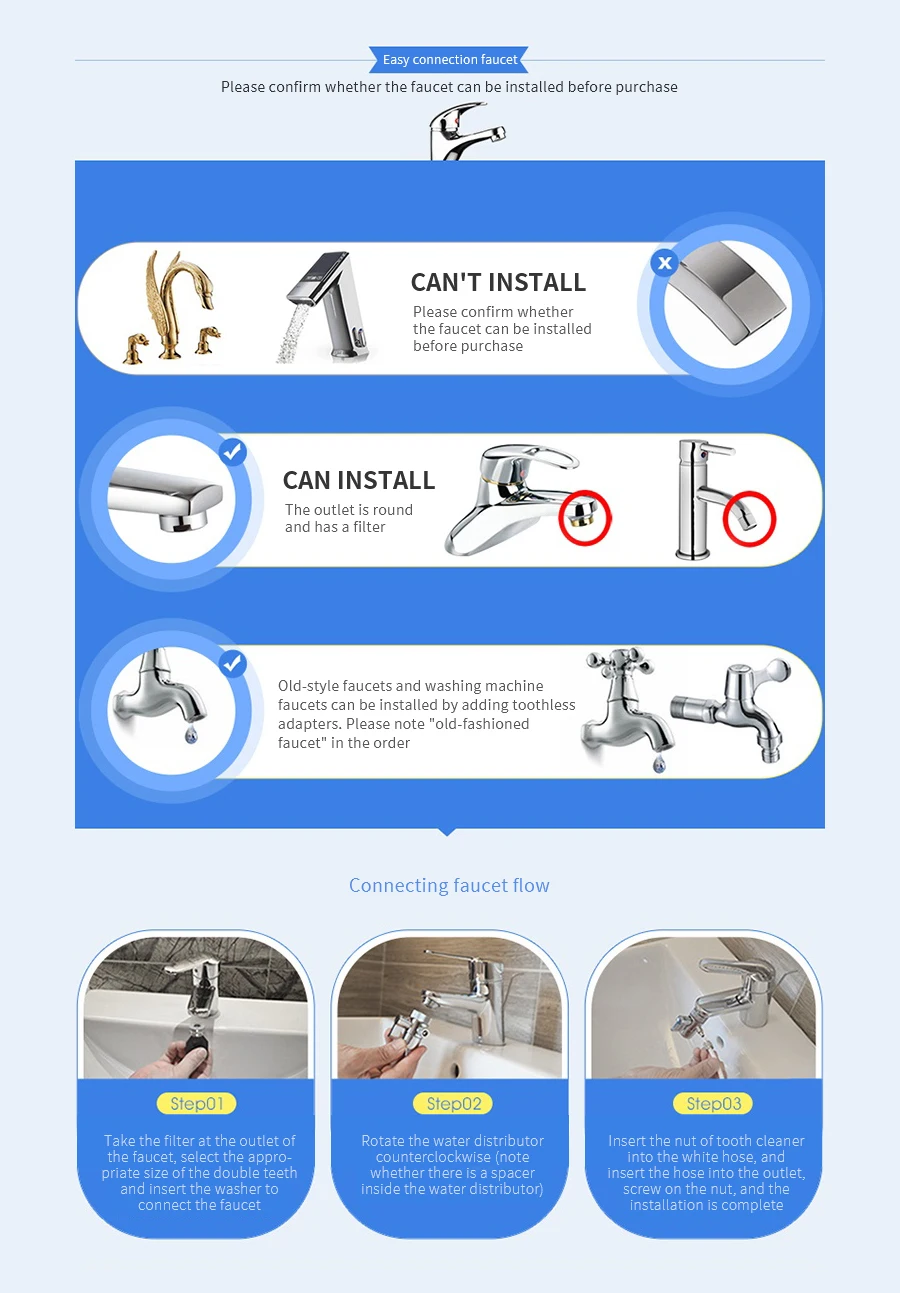 Easy connection faucet

Please confirm whether the faucet can be installed before purchase

CAN'T INSTALL

Please confirm whether the faucet can be installed before purchase

CAN INSTALL

The outlet is round and has a filter

Old-style faucets and washing machine faucets can be installed by adding toothless adapters. Please note "old-fashioned faucet" in the order

Connecting faucet flow

Step01

Take the filter at the outlet of the faucet, select the appropriate size of the double teeth and insert the washer to connect the faucet

Step02

Rotate the water distributor counterclockwise (note whether there is a spacer inside the water distributor)

Step03

Insert the nut of tooth cleaner into the white hose, and insert the hose into the outlet, screw on the nut, and the installation is complete