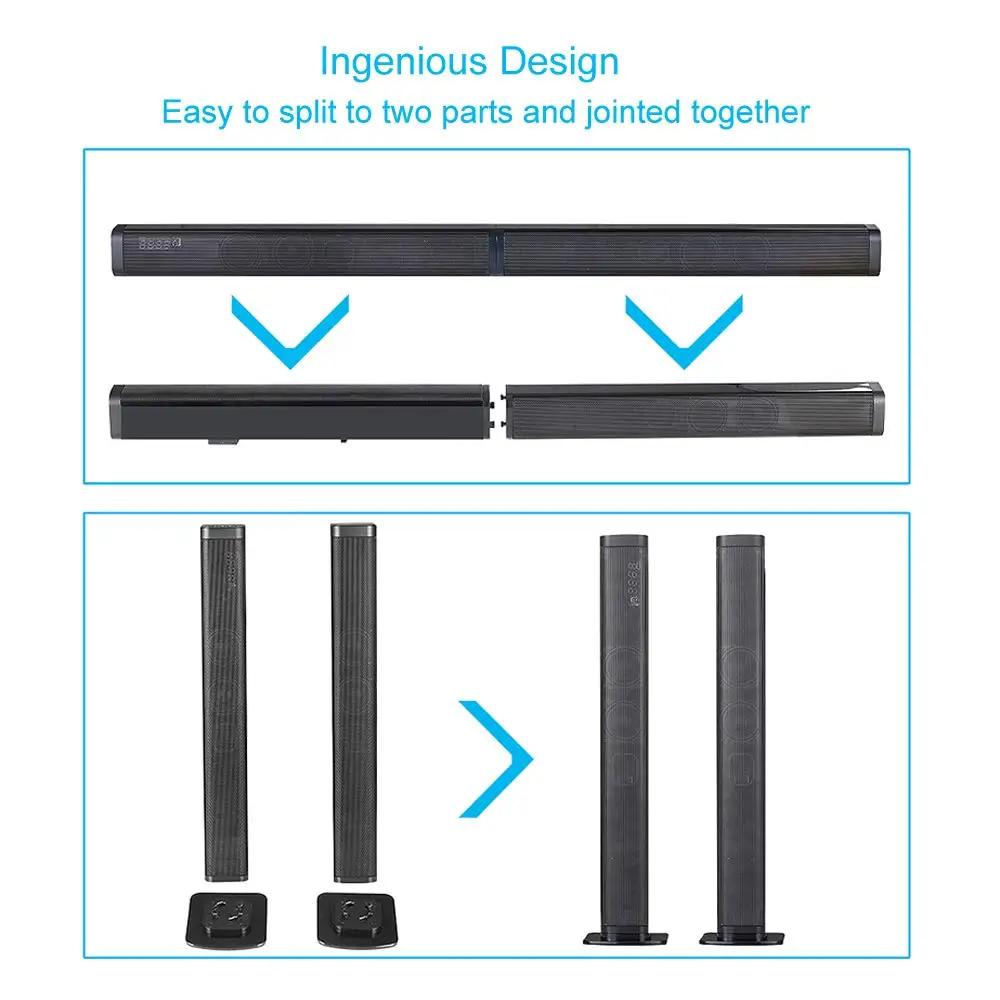 Ingenious Design
Easy to split to two parts and jointed together