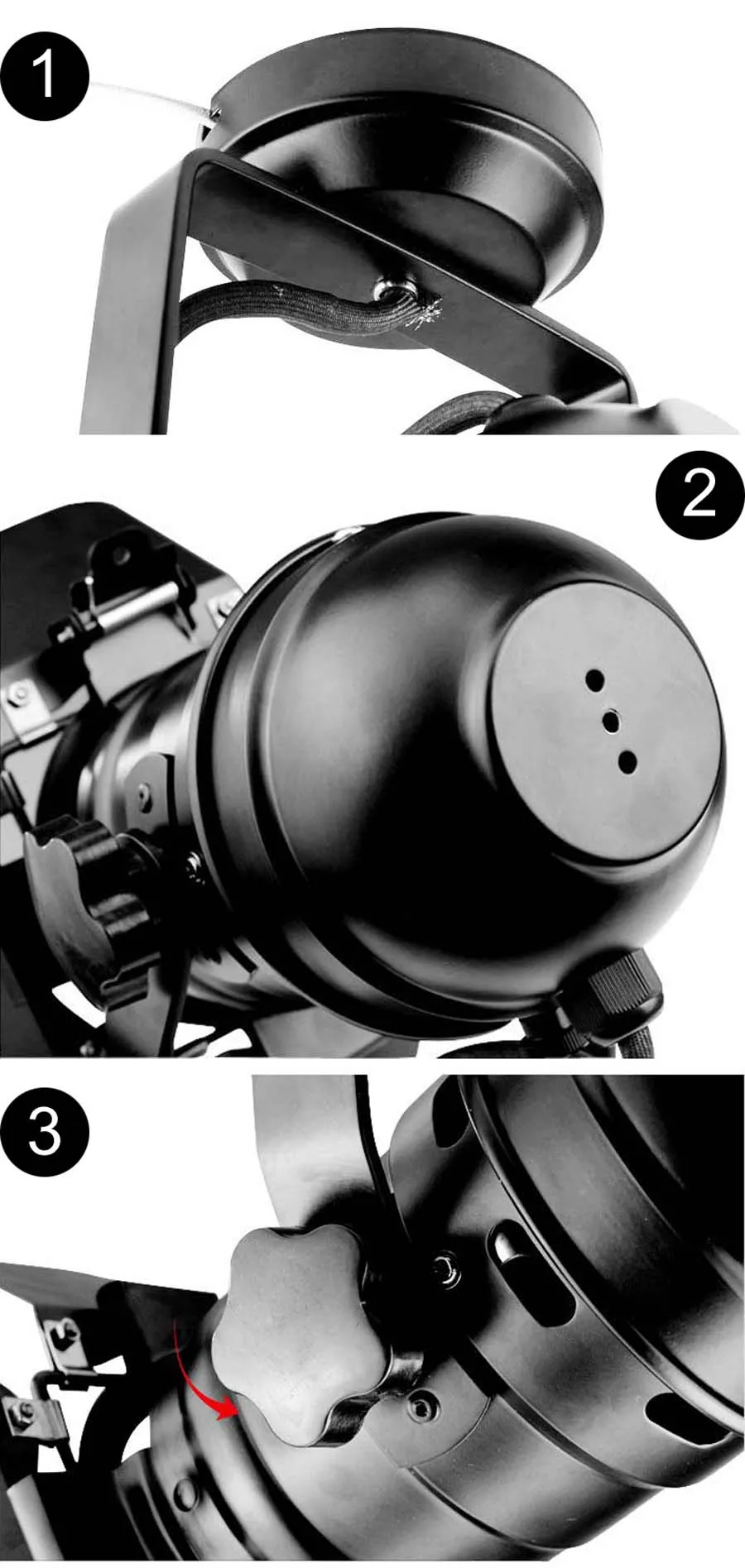 1

2

3