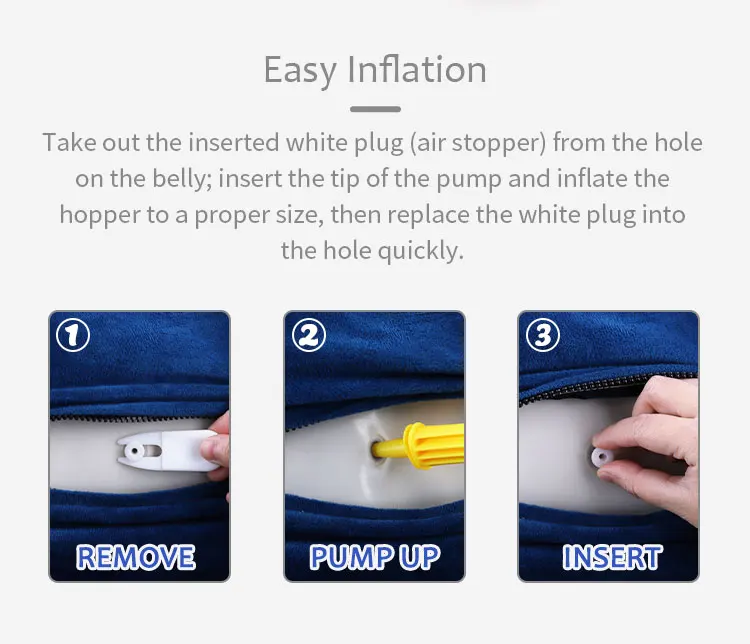 Easy Inflation

Take out the inserted white plug (air stopper) from the hole on the belly; insert the tip of the pump and inflate the hopper to a proper size, then replace the white plug into the hole quickly.

1
REMOVE

2
PUMP UP

3
INSERT