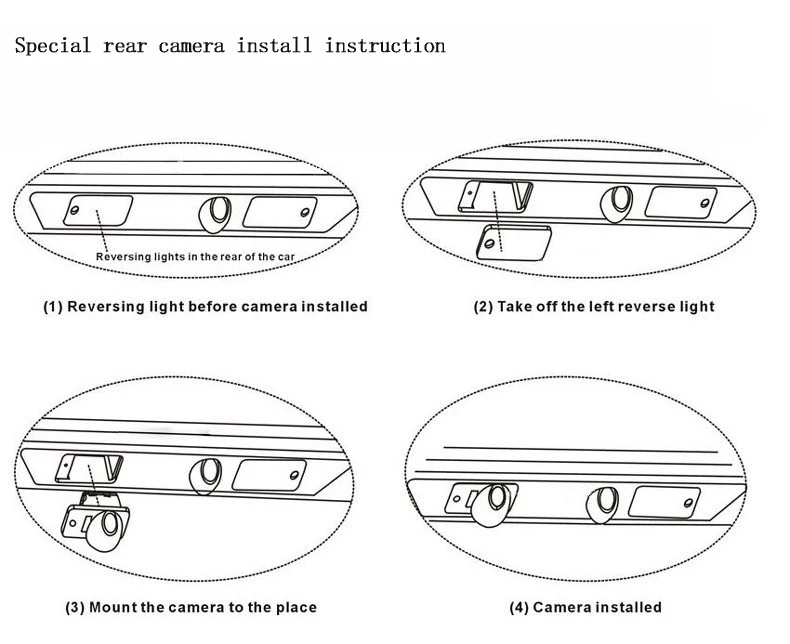 Special rear camera install instruction

Reversing lights in the rear of the car

(1) Reversing light before camera installed

(2) Take off the left reverse light

(3) Mount the camera to the place

(4) Camera installed