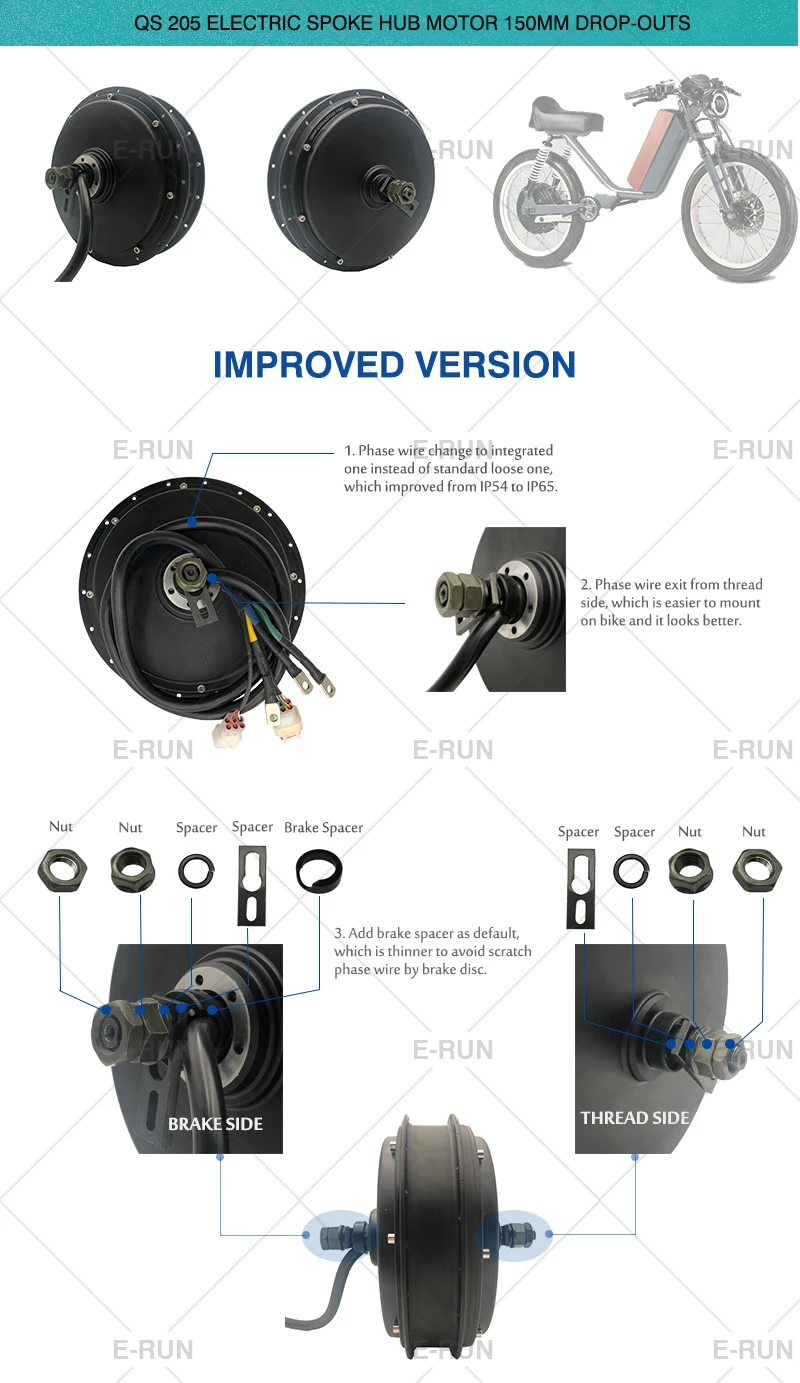 QS 205 ELECTRIC SPOKE HUB MOTOR 150MM DROP-OUTS

E-RUN E-RUN E-RUN

IMPROVED VERSION

E-RUN E-RUN E-RUN

1. Phase wire change to integrated one instead of standard loose one, which improved from IP54 to IP65.

2. Phase wire exit from thread side, which is easier to mount on bike and it looks better.

E-RUN E-RUN E-RUN

Nut Nut Spacer Spacer Brake Spacer

Spacer Spacer Nut Nut

3. Add brake spacer as default, which is thinner to avoid scratch phase wire by brake disc.

E-RUN E-RUN

BRAKE SIDE

THREAD SIDE

E-RUN E-RUN E-RUN