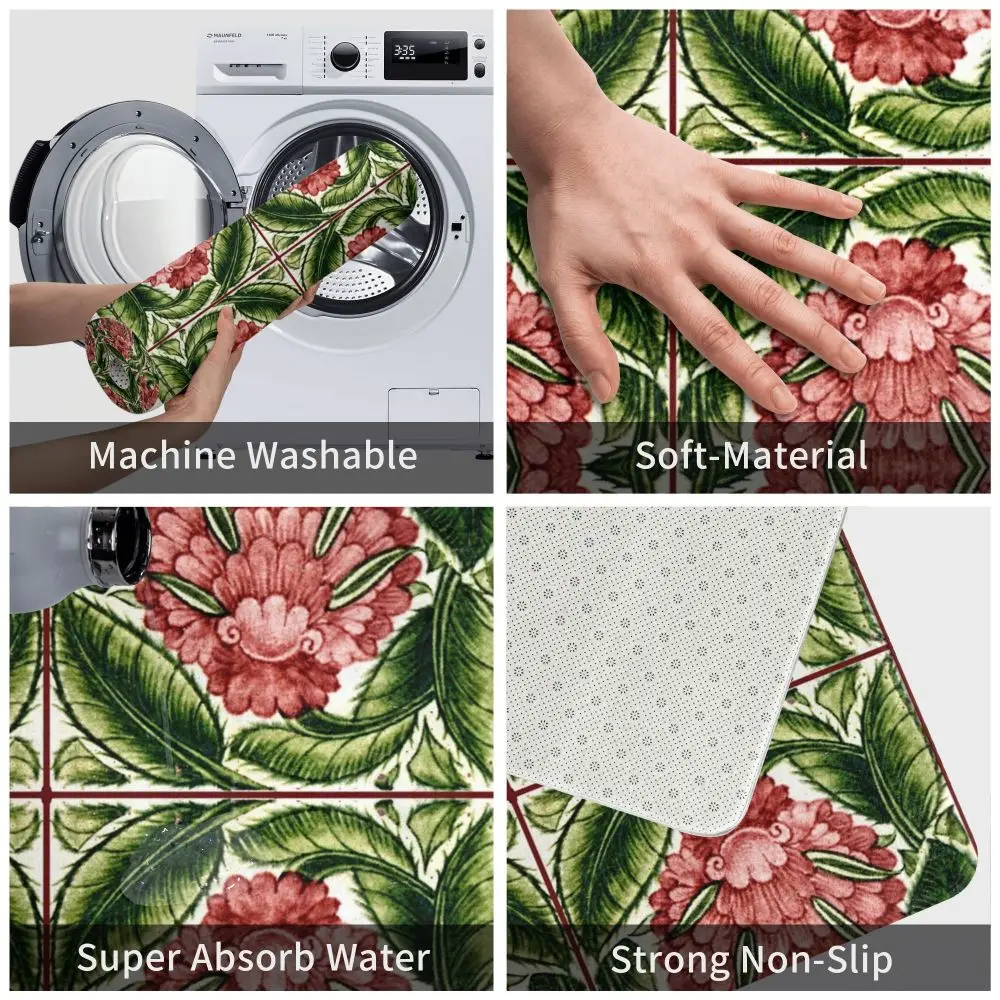 MAUNFELD

3:35

Machine Washable

Soft-Material

Super Absorb Water

Strong Non-Slip