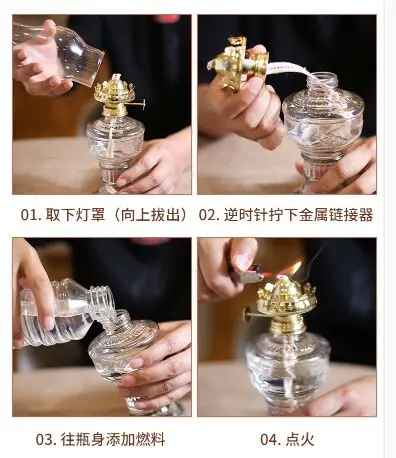 01. 取下灯罩（向上拔出）

02. 逆时针拧下金属链接器

03. 往瓶身添加燃料

04. 点火