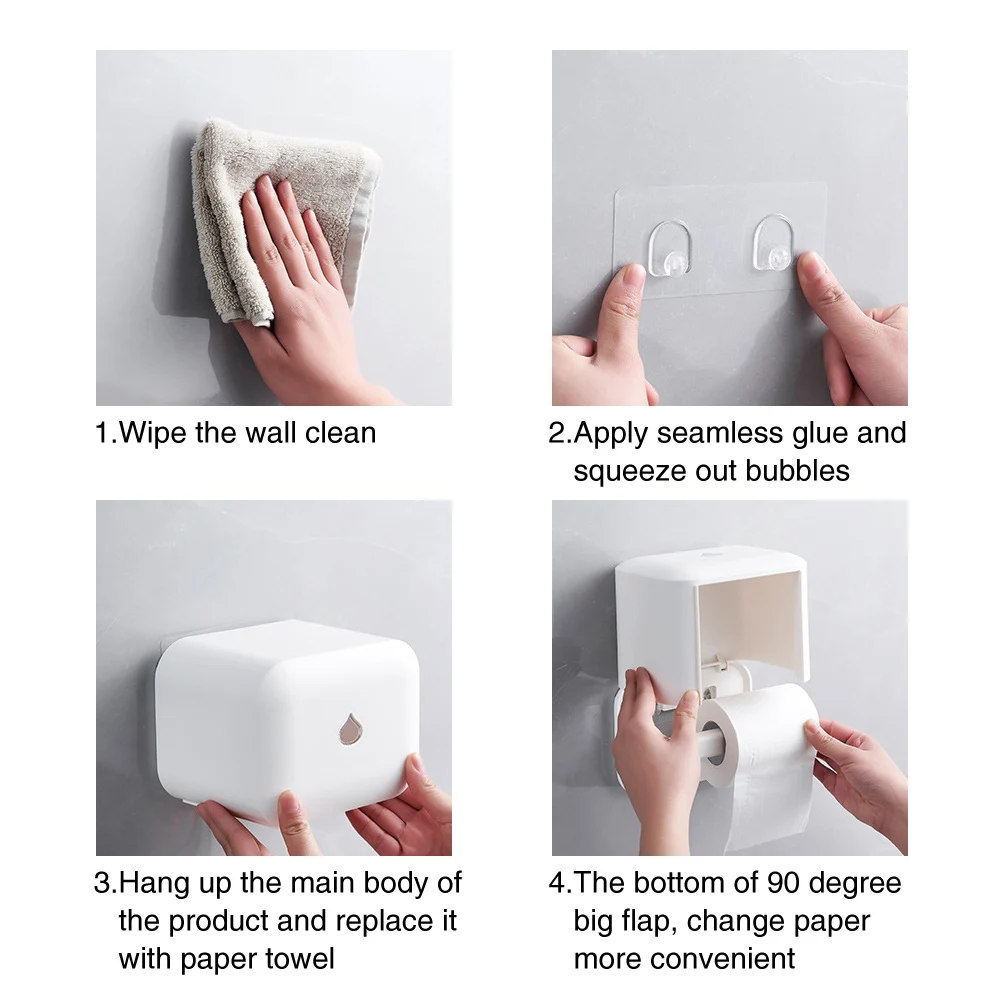 1.Wipe the wall clean

2.Apply seamless glue and squeeze out bubbles

3.Hang up the main body of the product and replace it with paper towel

4.The bottom of 90 degree big flap, change paper more convenient