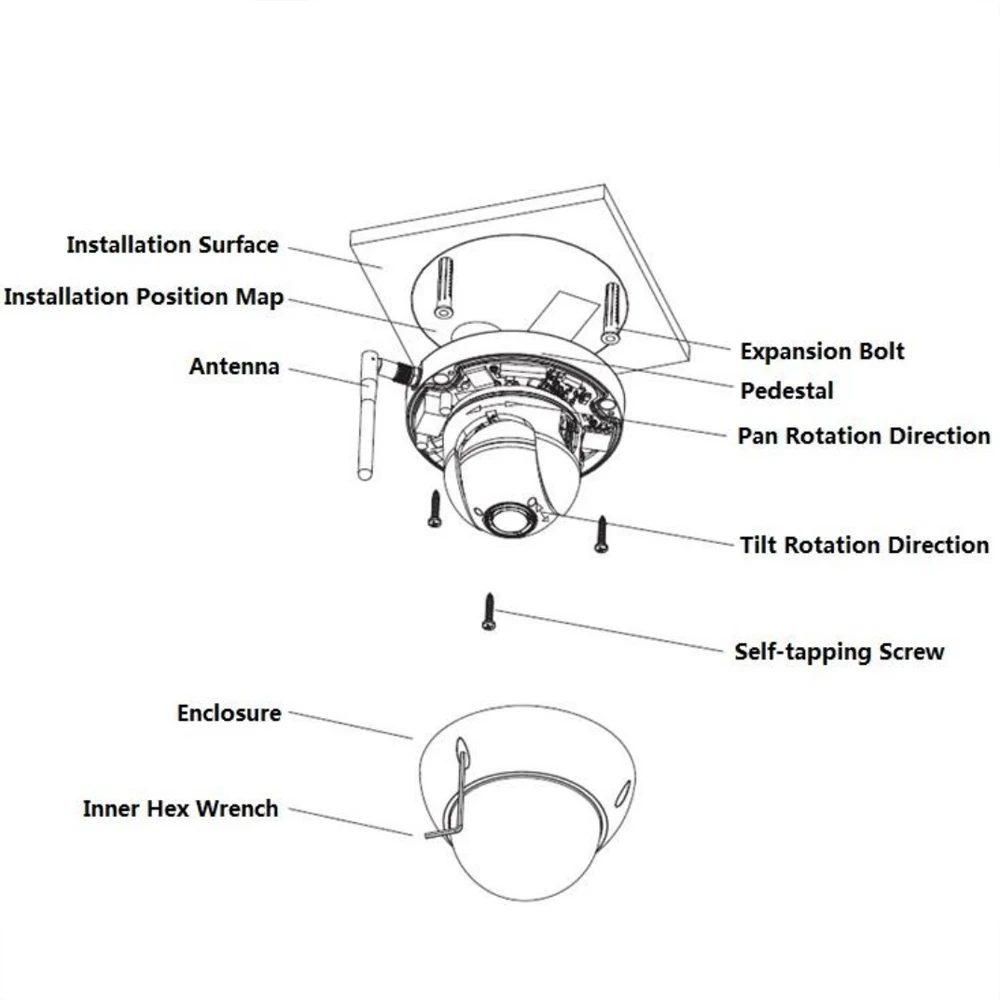 Installation Surface
Installation Position Map
Antenna
Expansion Bolt
Pedestal
Pan Rotation Direction
Tilt Rotation Direction
Self-tapping Screw
Enclosure
Inner Hex Wrench