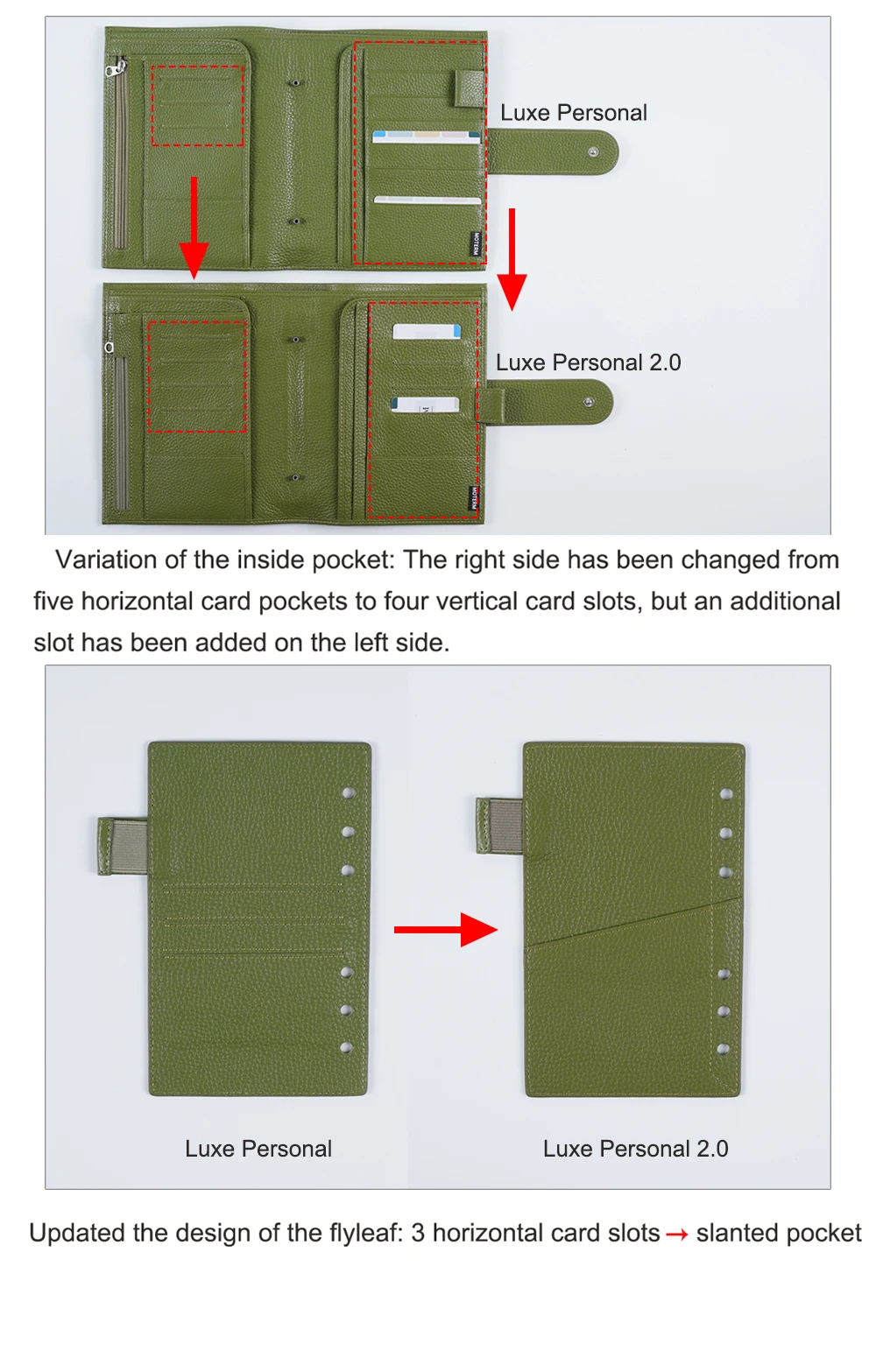 Luxe Personal

MOTERM

Luxe Personal 2.0

MOTERM

Variation of the inside pocket: The right side has been changed from five horizontal card pockets to four vertical card slots, but an additional slot has been added on the left side.

Luxe Personal

Luxe Personal 2.0

Updated the design of the flyleaf: 3 horizontal card slots → slanted pocket